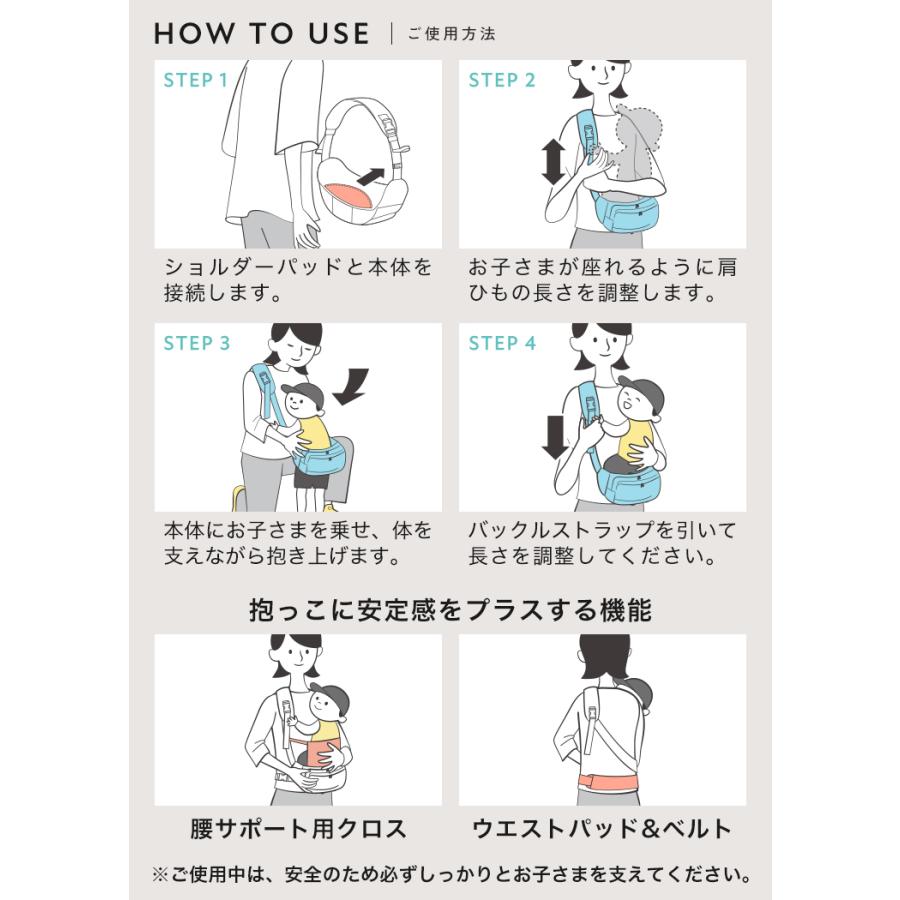 HOW TO USE | ご使用方法

STEP 1

ショルダーパッドと本体を接続します。

STEP 2

お子さまが座れるように肩ひもの長さを調整します。

STEP 3

本体にお子さまを乗せ、体を支えながら抱き上げます。

STEP 4

バックルストラップを引いて長さを調整してください。

抱っこに安定感をプラスする機能

腰サポート用クロス

ウエストパッド&ベルト

※ご使用中は、安全のため必ずしっかりとお子さまを支えてください。