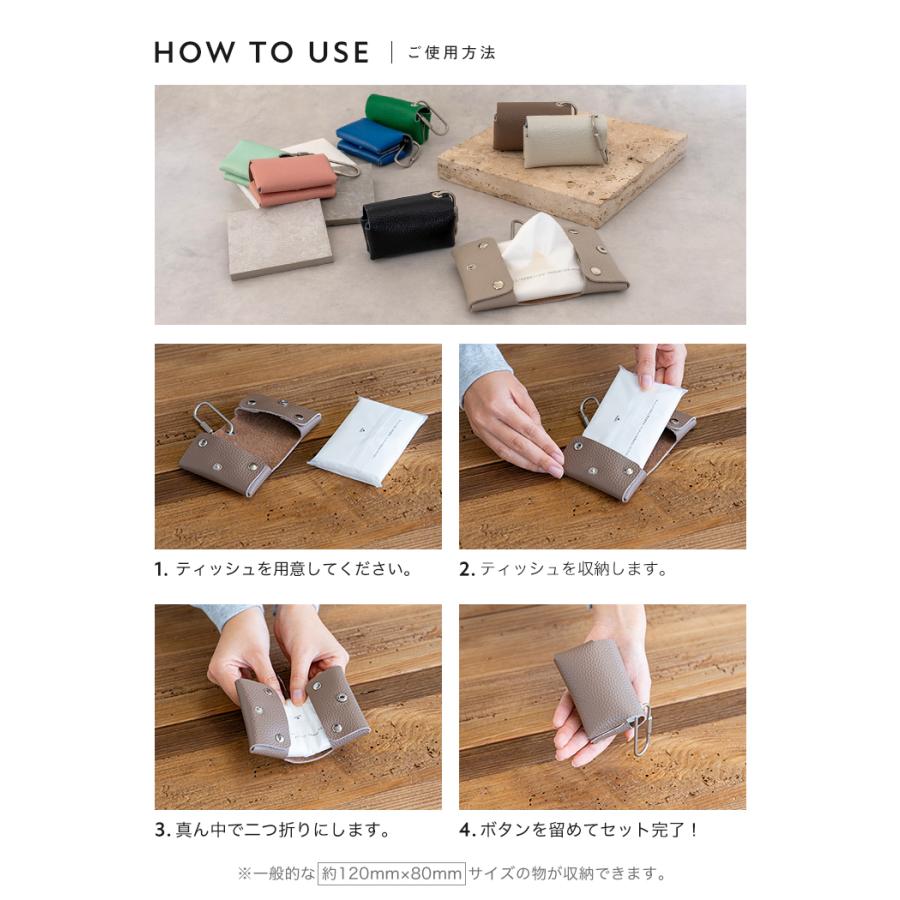 HOW TO USE | ご使用方法

1. ティッシュを用意してください。

2. ティッシュを収納します。

3. 真ん中で二つ折りにします。

4. ボタンを留めてセット完了！

※一般的な 約120mm×80mm サイズの物が収納できます。