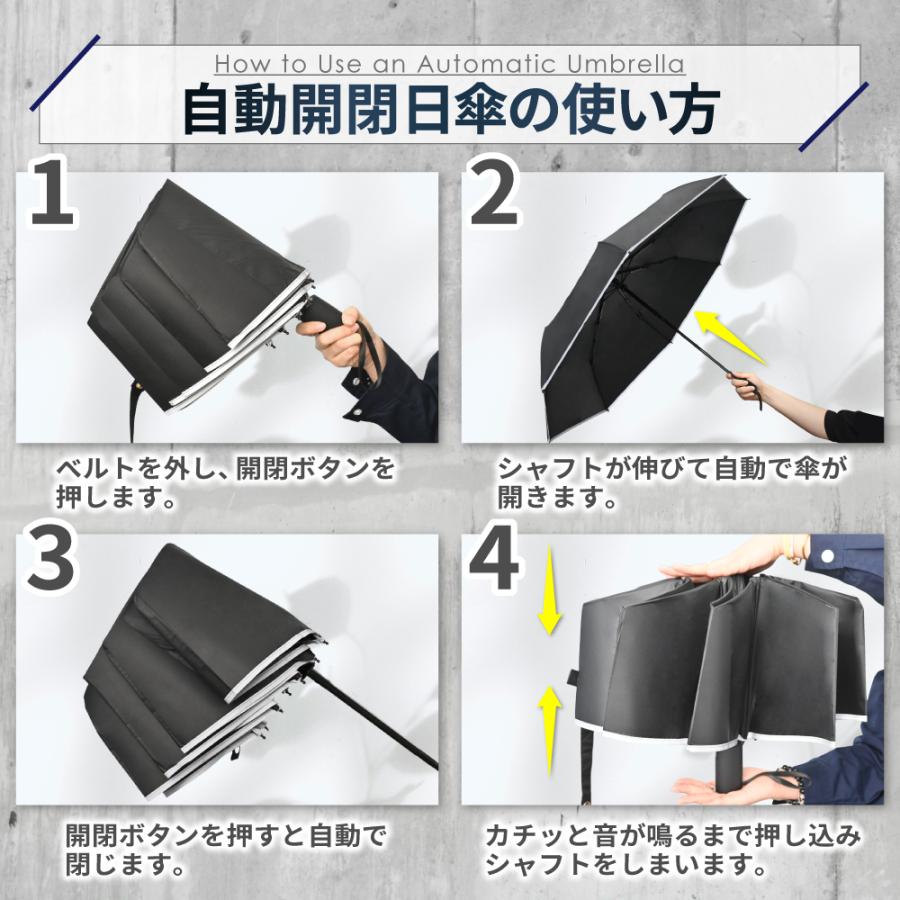 How to Use an Automatic Umbrella
自動開閉日傘の使い方

1

ベルトを外し、開閉ボタンを押します。

2

シャフトが伸びて自動で傘が開きます。

3

開閉ボタンを押すと自動で閉じます。

4

カチッと音が鳴るまで押し込みシャフトをしまいます。