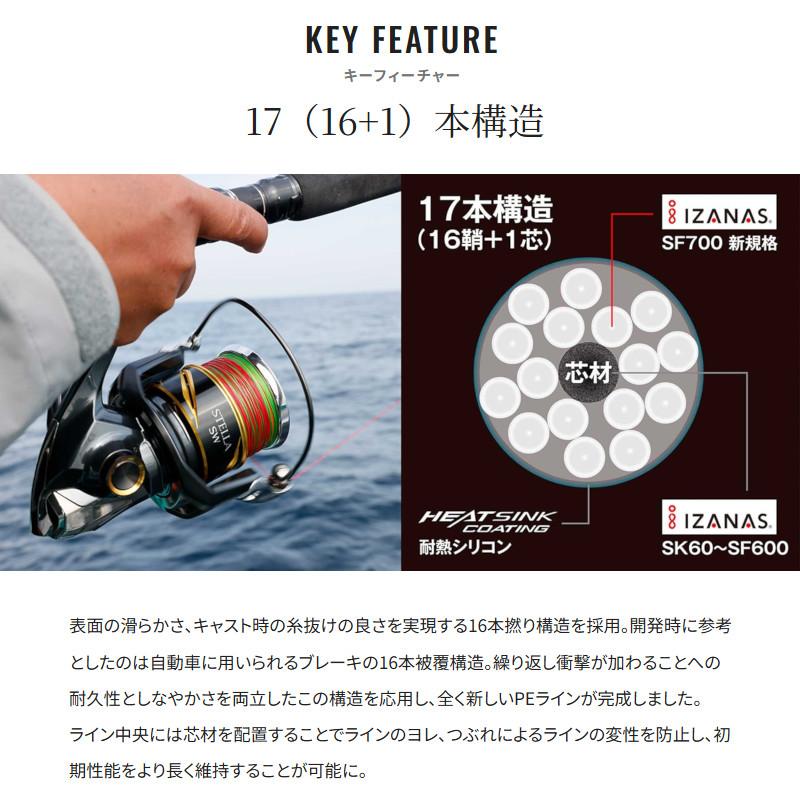 KEY FEATURE
キーフィーチャー

17（16+1）本構造

STELLA SW

17本構造
（16鞘+1芯）

IZANAS.
SF700 新規格

芯材

HEATSINK COATING
耐熱シリコン

IZANAS.
SK60~SF600

表面の滑らかさ、キャスト時の糸抜けの良さを実現する16本撚り構造を採用。開発時に参考としたのは自動車に用いられるブレーキの16本被覆構造。繰り返し衝撃が加わることへの耐久性としなやかさを両立したこの構造を応用し、全く新しいPEラインが完成しました。ライン中央には芯材を配置することでラインのヨレ、つぶれによるラインの変性を防止し、初期性能をより長く維持することが可能に。