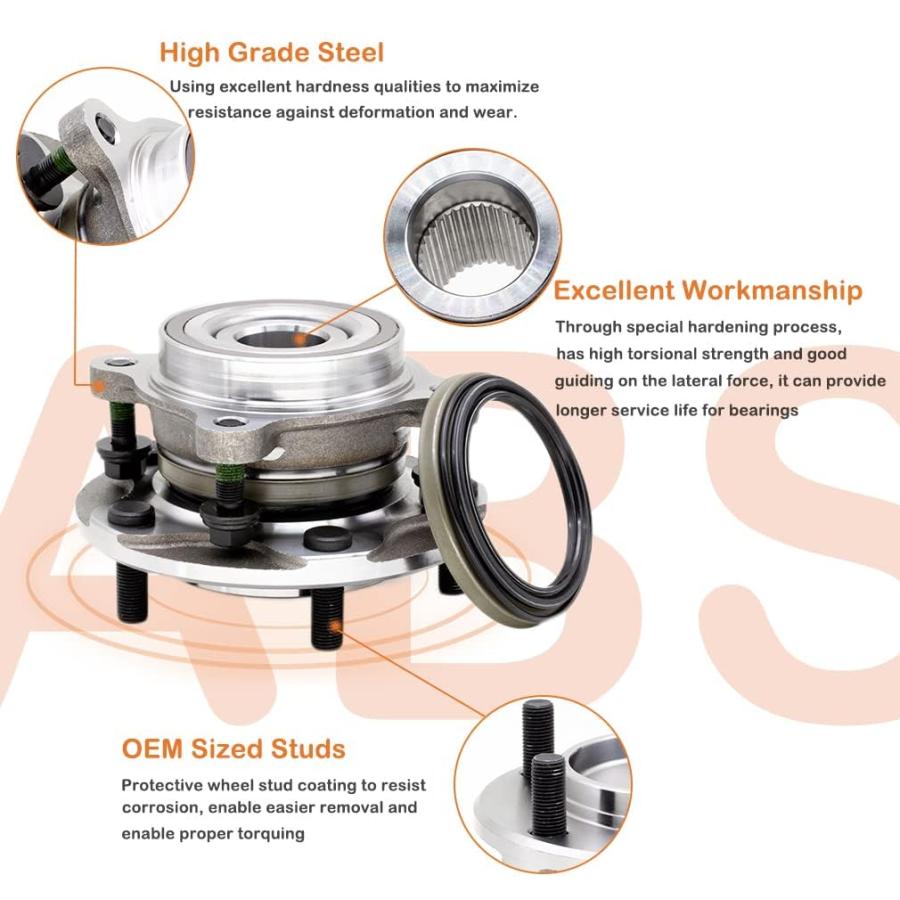 High Grade Steel

Using excellent hardness qualities to maximize resistance against deformation and wear.

Excellent Workmanship

Through special hardening process, has high torsional strength and good guiding on the lateral force, it can provide longer service life for bearings

ABS

OEM Sized Studs

Protective wheel stud coating to resist corrosion, enable easier removal and enable proper torquing