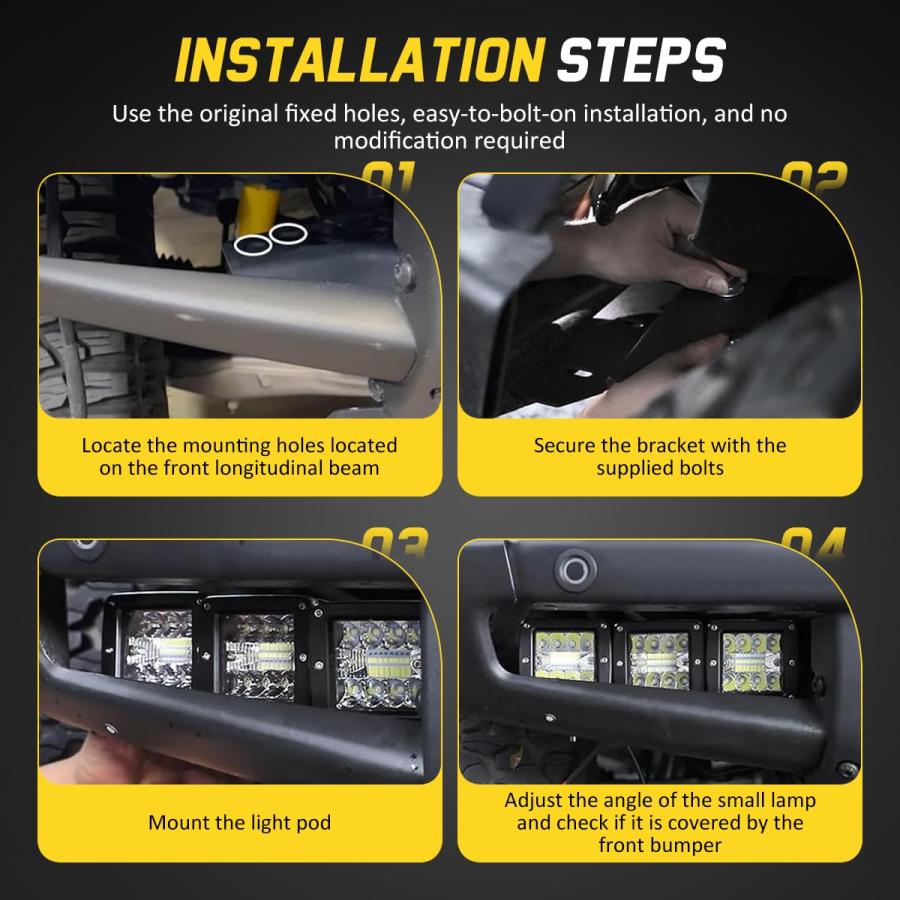 INSTALLATION STEPS

Use the original fixed holes, easy-to-bolt-on installation, and no modification required

01

Locate the mounting holes located on the front longitudinal beam

02

Secure the bracket with the supplied bolts

03

Mount the light pod

04

Adjust the angle of the small lamp and check if it is covered by the front bumper