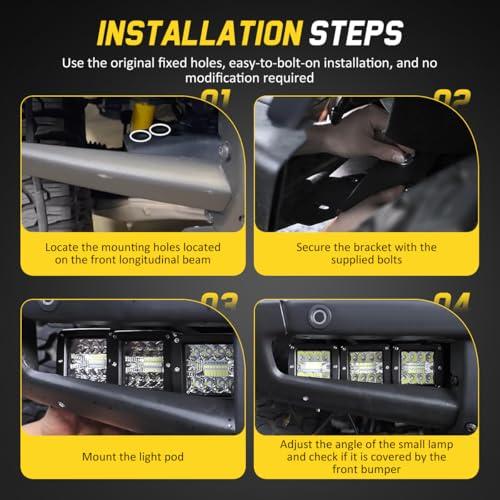 INSTALLATION STEPS

Use the original fixed holes, easy-to-bolt-on installation, and no modification required

01

Locate the mounting holes located on the front longitudinal beam

02

Secure the bracket with the supplied bolts

03

Mount the light pod

04

Adjust the angle of the small lamp and check if it is covered by the front bumper