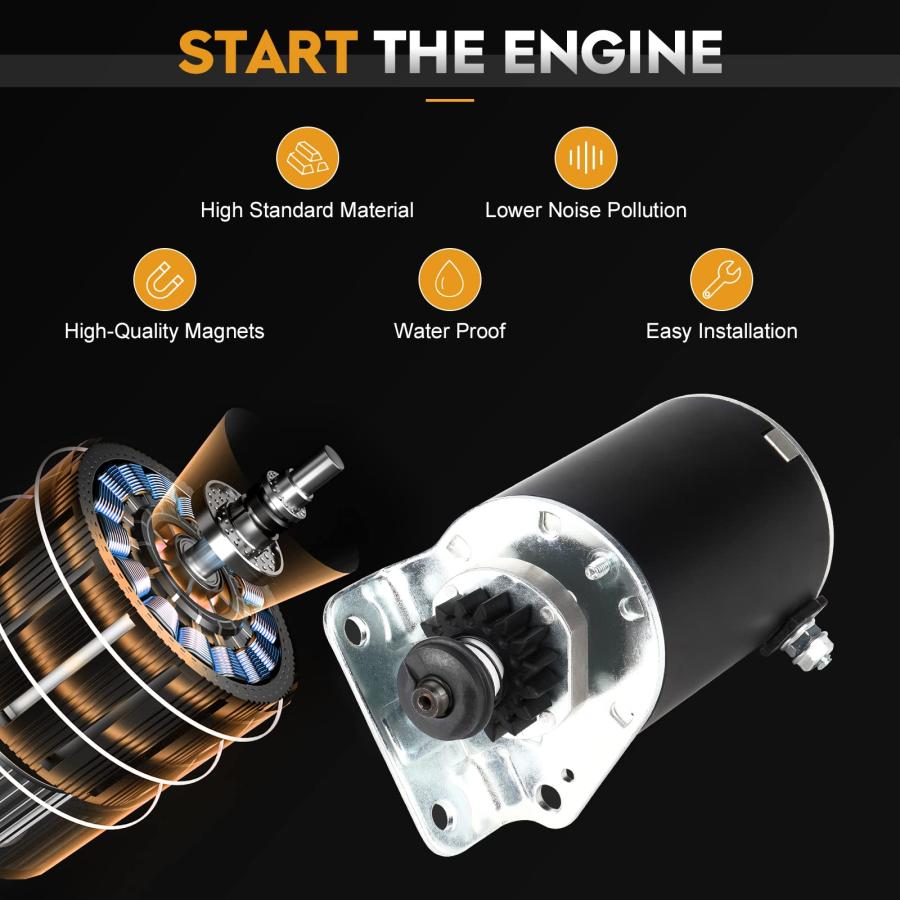 START THE ENGINE

High Standard Material

Lower Noise Pollution

High-Quality Magnets

Water Proof

Easy Installation