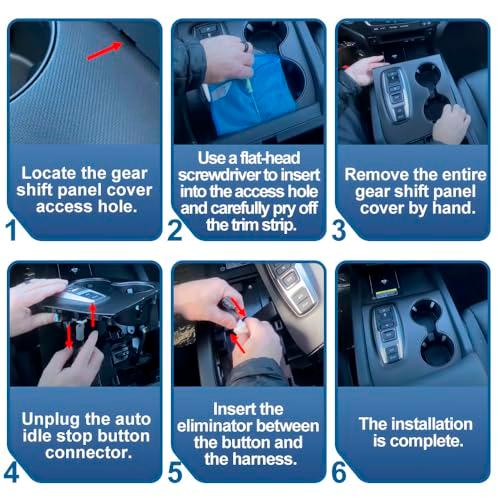 Locate the gear shift panel cover access hole.

1

Use a flat-head screwdriver to insert into the access hole and carefully pry off the trim strip.

2

Remove the entire gear shift panel cover by hand.

3

Unplug the auto idle stop button connector.

4

Insert the eliminator between the button and the harness.

5

The installation is complete.

6