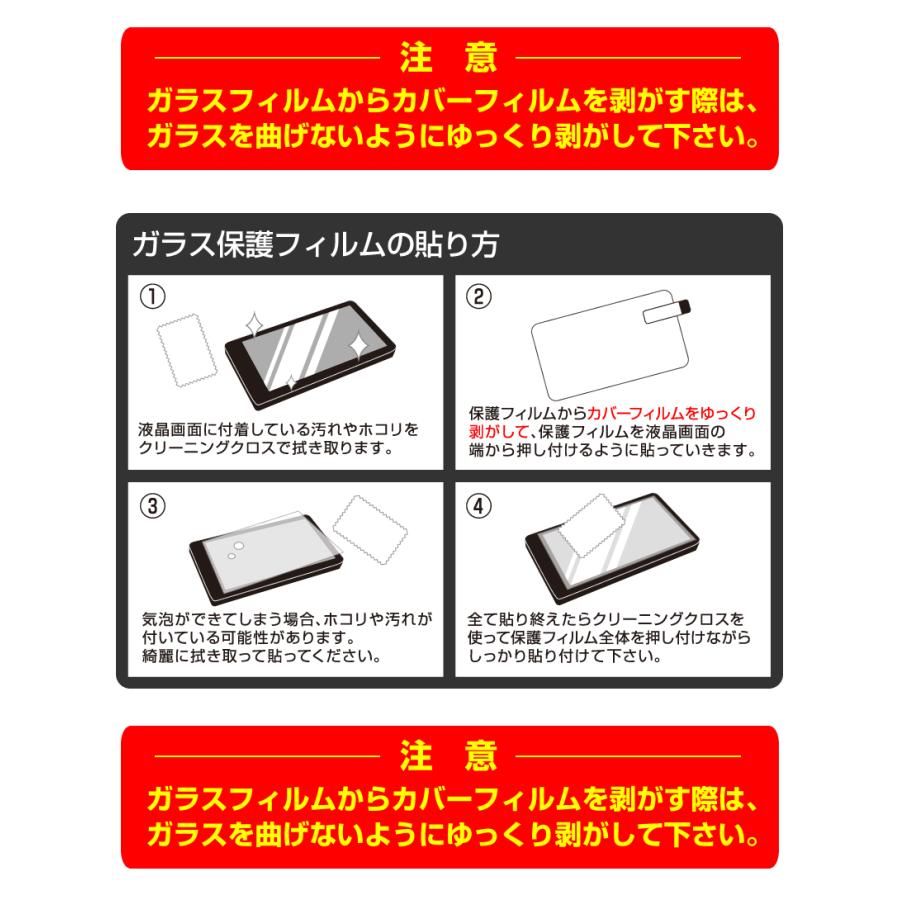 注 意
ガラスフィルムからカバーフィルムを剥がす際は、ガラスを曲げないようにゆっくり剥がして下さい。

ガラス保護フィルムの貼り方

①
液晶画面に付着している汚れやホコリをクリーニングクロスで拭き取ります。

②
保護フィルムからカバーフィルムをゆっくり剥がして、保護フィルムを液晶画面の端から押し付けるように貼っていきます。

③
気泡ができてしまう場合、ホコリや汚れが付いている可能性があります。
綺麗に拭き取って貼ってください。

④
全て貼り終えたらクリーニングクロスを使って保護フィルム全体を押し付けながらしっかり貼り付けて下さい。

注 意
ガラスフィルムからカバーフィルムを剥がす際は、ガラスを曲げないようにゆっくり剥がして下さい。