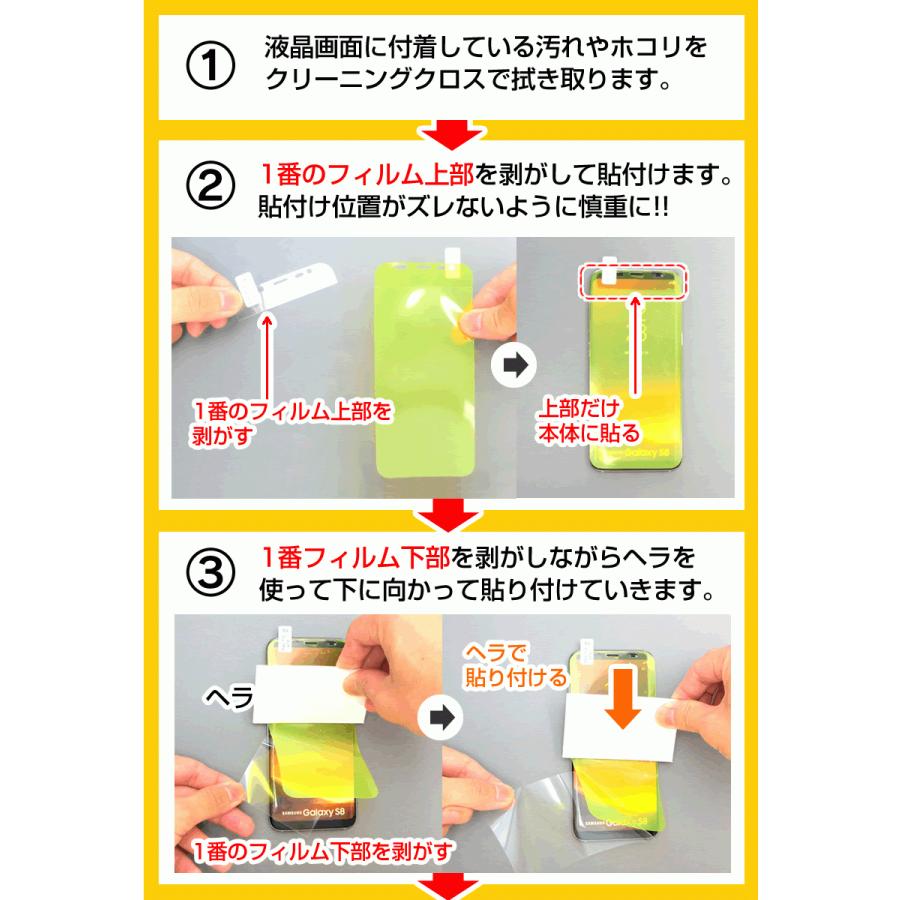 ① 液晶画面に付着している汚れやホコリをクリーニングクロスで拭き取ります。

② 1番のフィルム上部を剥がして貼付けます。貼付け位置がズレないように慎重に!!

1番のフィルム上部を剥がす

上部だけ本体に貼る

Galaxy S8

③ 1番フィルム下部を剥がしながらヘラを使って下に向かって貼り付けていきます。

ヘラ

ヘラで貼り付ける

SAMSUNG Galaxy S8

SAMSUNG Galaxy S8

1番のフィルム下部を剥がす