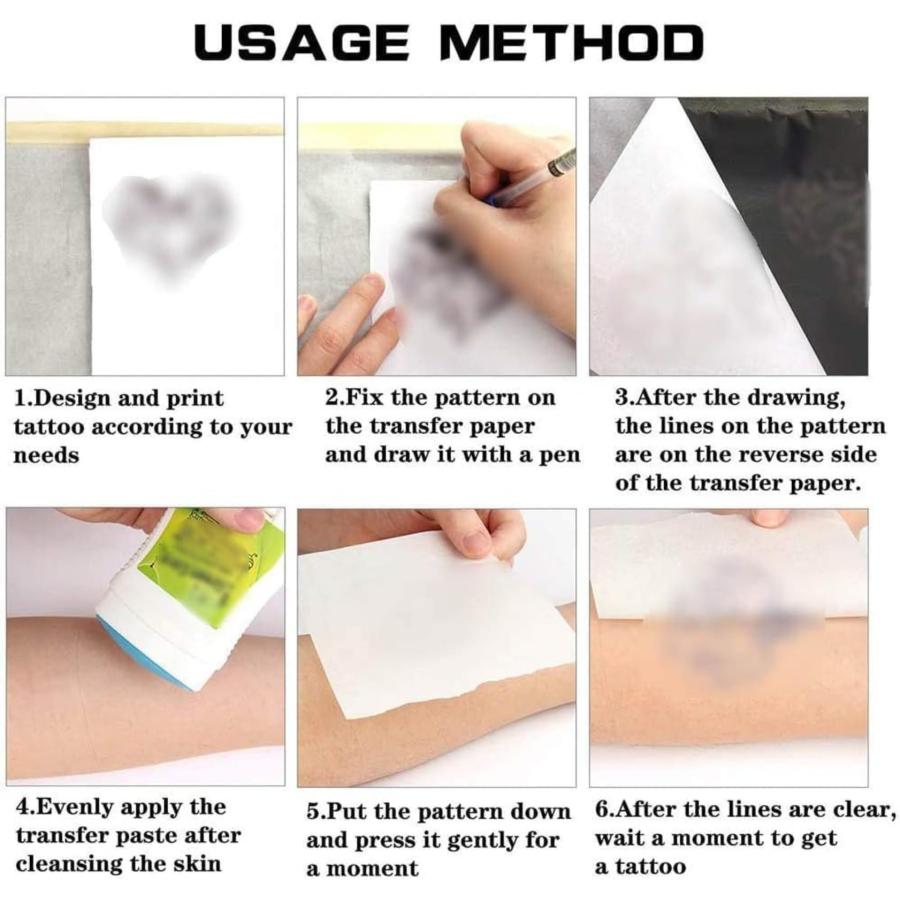 USAGE METHOD

1.Design and print tattoo according to your needs

2.Fix the pattern on the transfer paper and draw it with a pen

3.After the drawing, the lines on the pattern are on the reverse side of the transfer paper.

4.Evenly apply the transfer paste after cleansing the skin

5.Put the pattern down and press it gently for a moment

6.After the lines are clear, wait a moment to get a tattoo