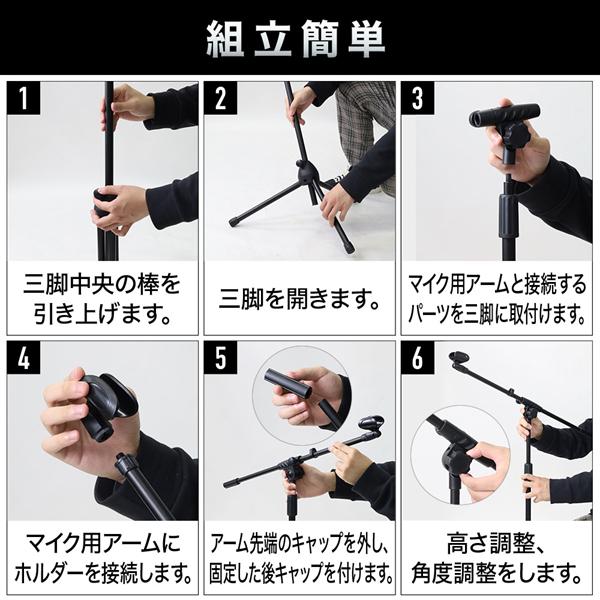 組立簡単

1

三脚中央の棒を引き上げます。

2

三脚を開きます。

3

マイク用アームと接続するパーツを三脚に取付けます。

4

マイク用アームにホルダーを接続します。

5

アーム先端のキャップを外し、固定した後キャップを付けます。

6

高さ調整、角度調整をします。