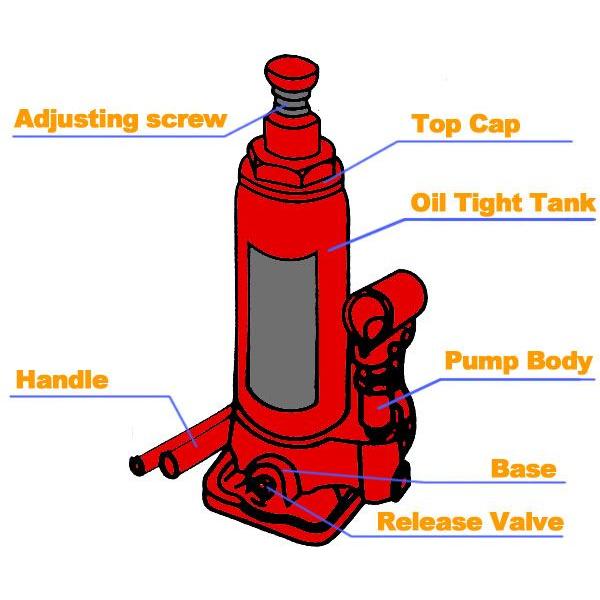 Adjusting screw
Top Cap
Oil Tight Tank
Pump Body
Handle
Base
Release Valve