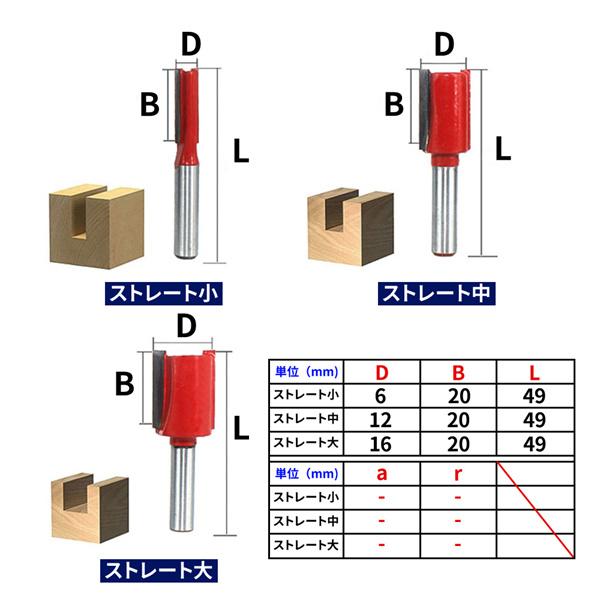 D

B

L

ストレート小

D

B

L

ストレート中

D

B

L

ストレート大

| 単位（mm） | D | B | L |
|---|---|---|---|
| ストレート小 | 6 | 20 | 49 |
| ストレート中 | 12 | 20 | 49 |
| ストレート大 | 16 | 20 | 49 |

| 単位（mm） | a | r | |
|---|---|---|---|
| ストレート小 | - | - | |
| ストレート中 | - | - | |
| ストレート大 | - | - | |