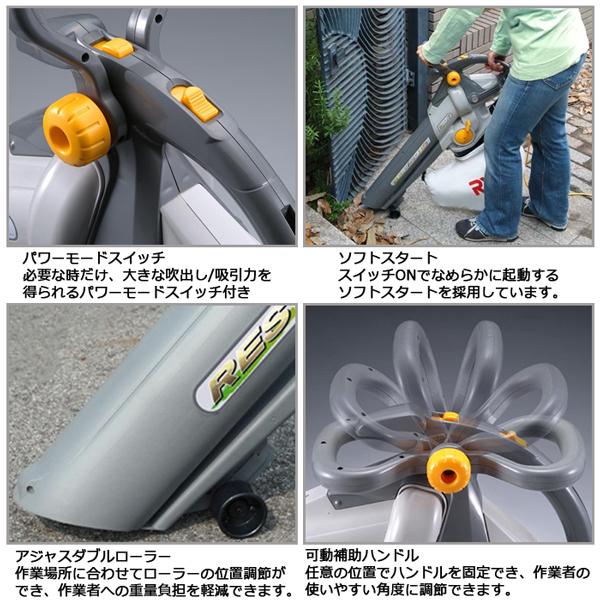 パワーモードスイッチ
必要な時だけ、大きな吹出し/吸引力を得られるパワーモードスイッチ付き

ソフトスタート
スイッチONでなめらかに起動するソフトスタートを採用しています。

RES

アジャスダブルローラー
作業場所に合わせてローラーの位置調節ができ、作業者への重量負担を軽減できます。

可動補助ハンドル
任意の位置でハンドルを固定でき、作業者の使いやすい角度に調節できます。