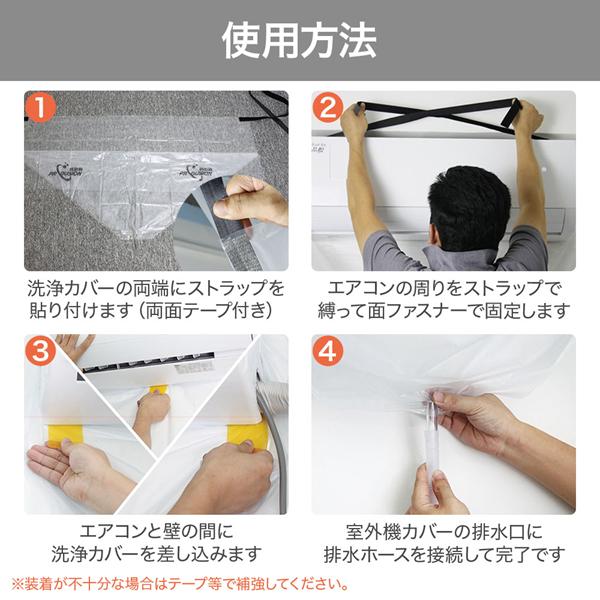 使用方法

1

洗浄カバーの両端にストラップを貼り付けます（両面テープ付き）

2

エアコンの周りをストラップで縛って面ファスナーで固定します

3

エアコンと壁の間に洗浄カバーを差し込みます

4

室外機カバーの排水口に排水ホースを接続して完了です

※装着が不十分な場合はテープ等で補強してください。