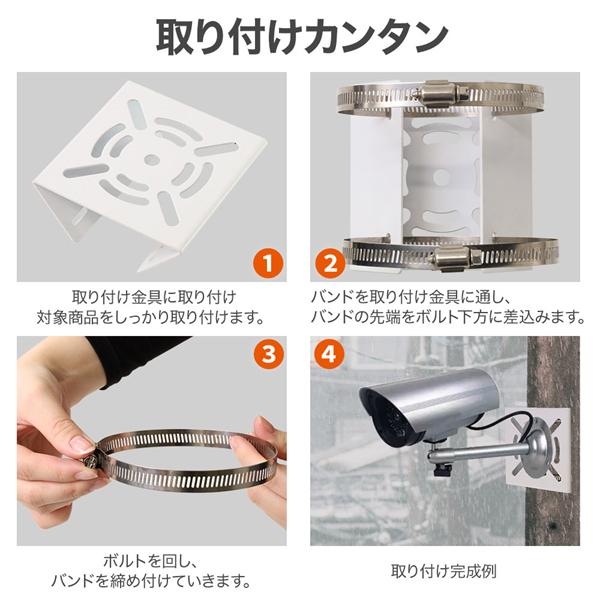 取り付けカンタン

1

取り付け金具に取り付け
対象商品をしっかり取り付けます。

2

バンドを取り付け金具に通し、
バンドの先端をボルト下方に差込みます。

3

ボルトを回し、
バンドを締め付けていきます。

4

取り付け完成例