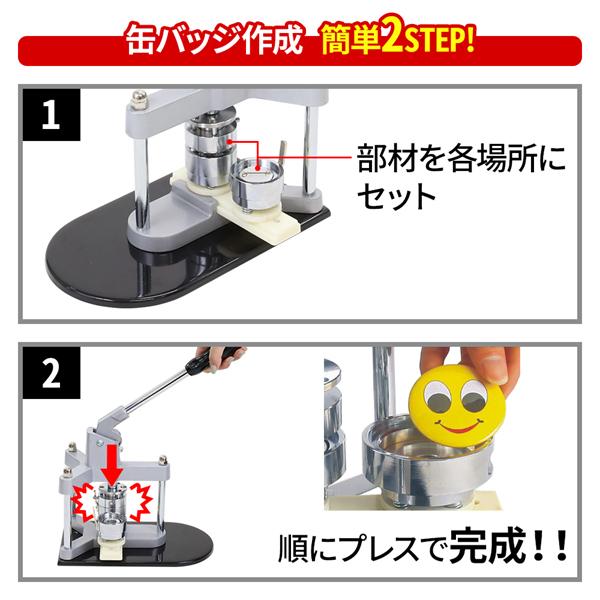 缶バッジ作成 簡単2STEP!

1

部材を各場所にセット

2

順にプレスで完成!!