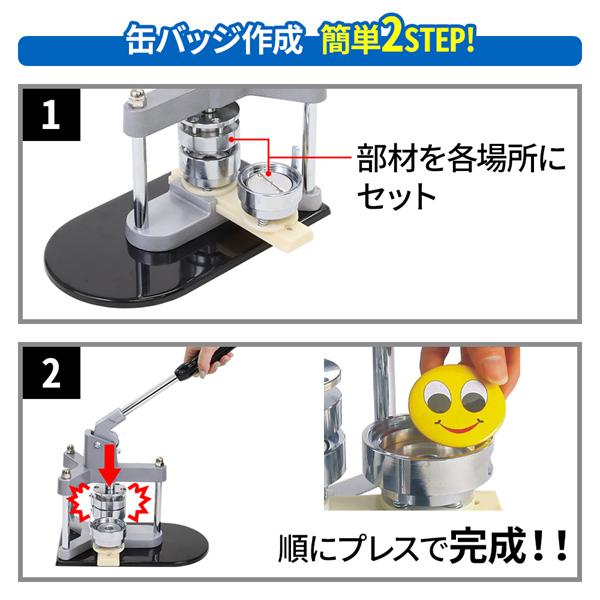 缶バッジ作成 簡単2STEP!

1

部材を各場所にセット

2

順にプレスで完成!!