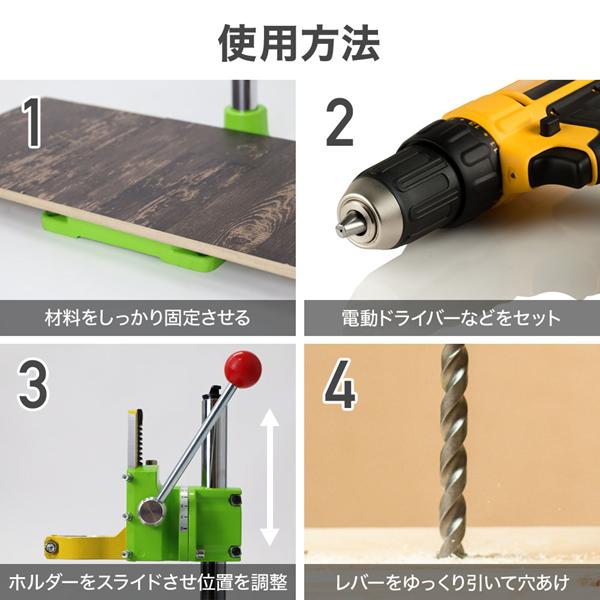 使用方法

1

材料をしっかり固定させる

2

電動ドライバーなどをセット

3

ホルダーをスライドさせ位置を調整

4

レバーをゆっくり引いて穴あけ