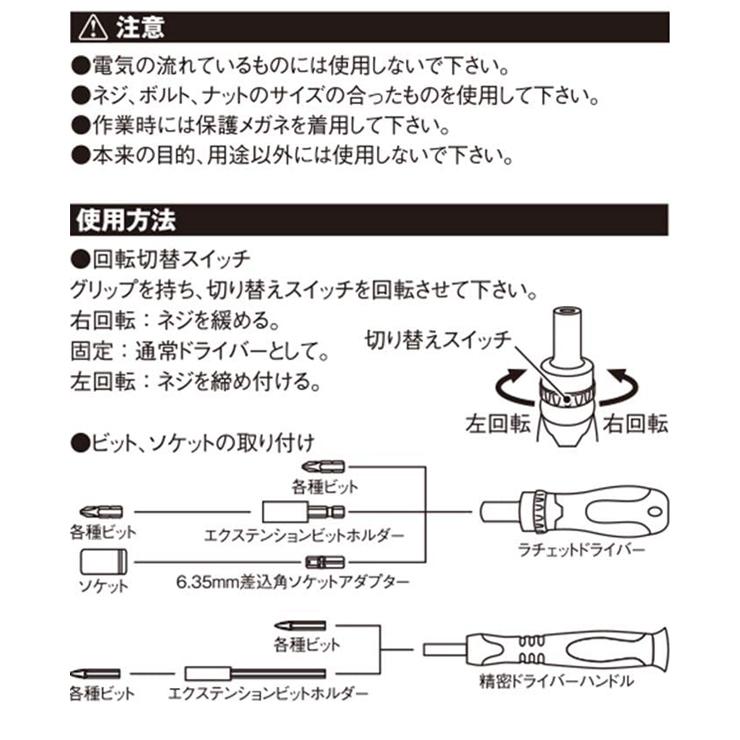 注意

●電気の流れているものには使用しないで下さい。
●ネジ、ボルト、ナットのサイズの合ったものを使用して下さい。
●作業時には保護メガネを着用して下さい。
●本来の目的、用途以外には使用しないで下さい。

使用方法

●回転切替スイッチ
グリップを持ち、切り替えスイッチを回転させて下さい。
右回転：ネジを緩める。
固定：通常ドライバーとして。
左回転：ネジを締め付ける。

切り替えスイッチ
左回転
右回転

●ビット、ソケットの取り付け

各種ビット
各種ビット
エクステンションビットホルダー
ソケット
6.35mm差込角ソケットアダプター
ラチェットドライバー

各種ビット
各種ビット
エクステンションビットホルダー
精密ドライバーハンドル