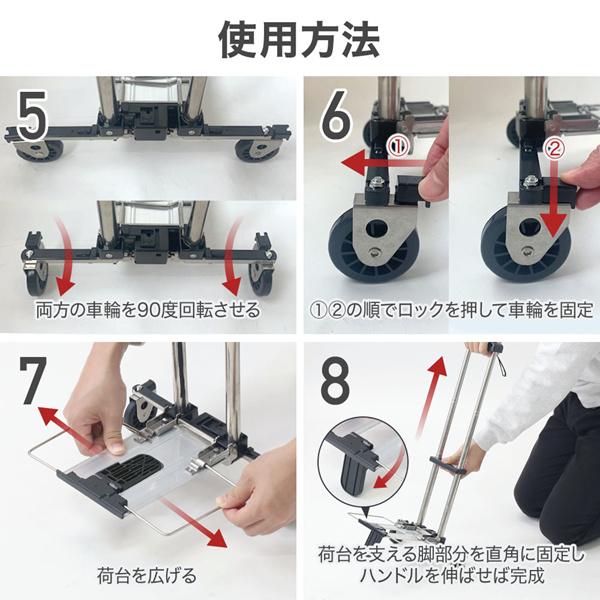 使用方法

5

両方の車輪を90度回転させる

6

①

②

①②の順でロックを押して車輪を固定

7

荷台を広げる

8

荷台を支える脚部分を直角に固定し
ハンドルを伸ばせば完成