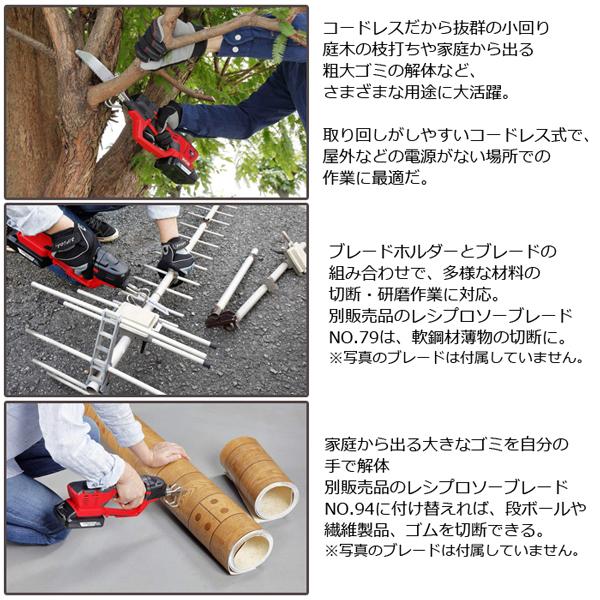 コードレスだから抜群の小回り
庭木の枝打ちや家庭から出る
粗大ゴミの解体など、
さまざまな用途に大活躍。

取り回しがしやすいコードレス式で、
屋外などの電源がない場所での
作業に最適だ。

ブレードホルダーとブレードの
組み合わせで、多様な材料の
切断・研磨作業に対応。
別販売品のレシプロソーブレード
NO.79は、軟鋼材薄物の切断に。
※写真のブレードは付属していません。

家庭から出る大きなゴミを自分の
手で解体
別販売品のレシプロソーブレード
NO.94に付け替えれば、段ボールや
繊維製品、ゴムを切断できる。
※写真のブレードは付属していません。