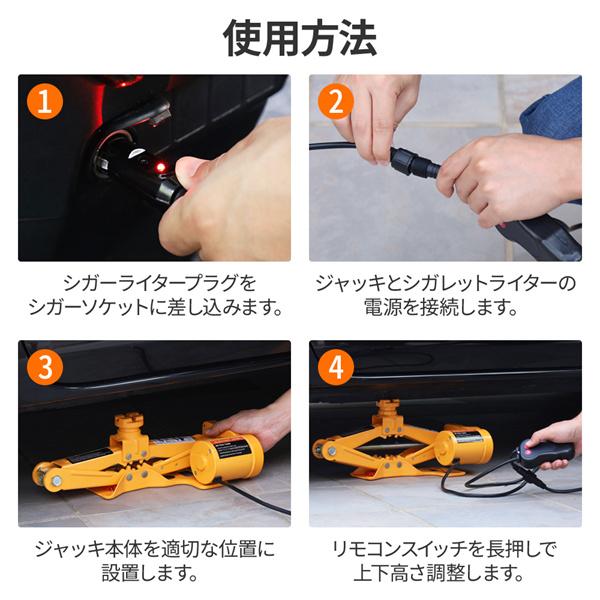 使用方法

1

シガーライタープラグをシガーソケットに差し込みます。

2

ジャッキとシガレットライターの電源を接続します。

3

ジャッキ本体を適切な位置に設置します。

4

リモコンスイッチを長押しで上下高さ調整します。