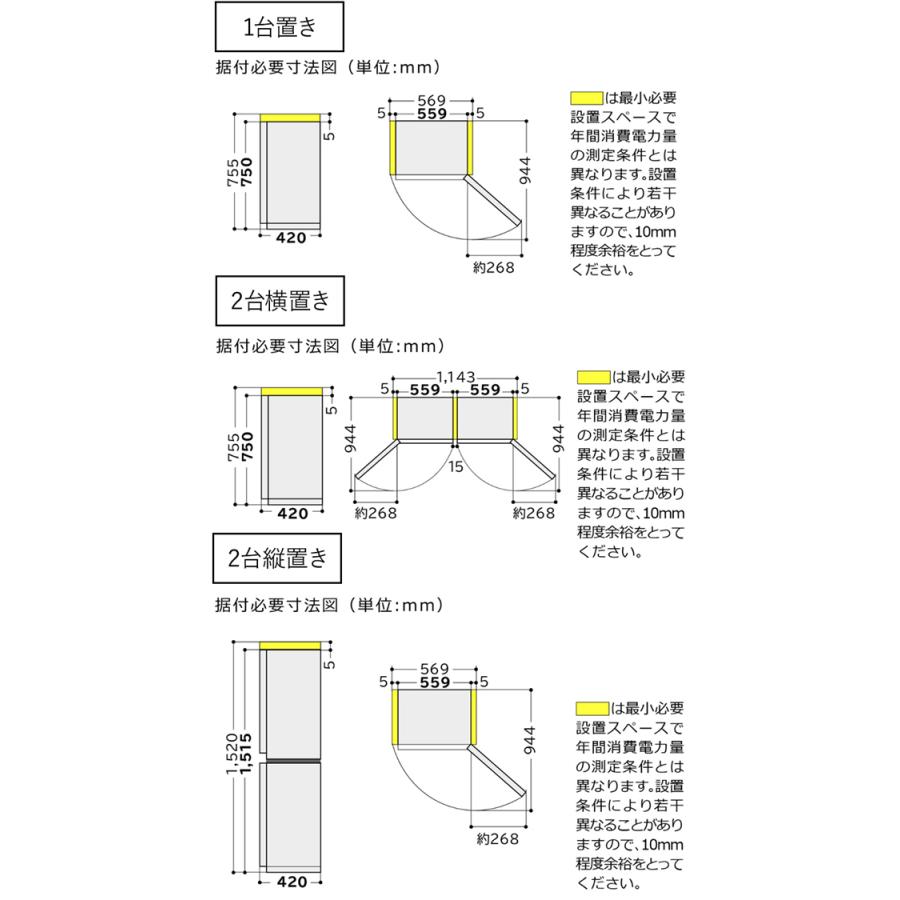 1台置き

据付必要寸法図（単位:mm）

755
750
5
420

569
5 559 5
944
約268

は最小必要設置スペースで年間消費電力量の測定条件とは異なります。設置条件により若干異なることがありますので、10mm程度余裕をとってください。

2台横置き

据付必要寸法図（単位:mm）

755
750
5
420

1,143
5 559 559 5
944
944
15
約268
約268

は最小必要設置スペースで年間消費電力量の測定条件とは異なります。設置条件により若干異なることがありますので、10mm程度余裕をとってください。

2台縦置き

据付必要寸法図（単位:mm）

1,520
1,515
5
420

569
5 559 5
944
約268

は最小必要設置スペースで年間消費電力量の測定条件とは異なります。設置条件により若干異なることがありますので、10mm程度余裕をとってください。