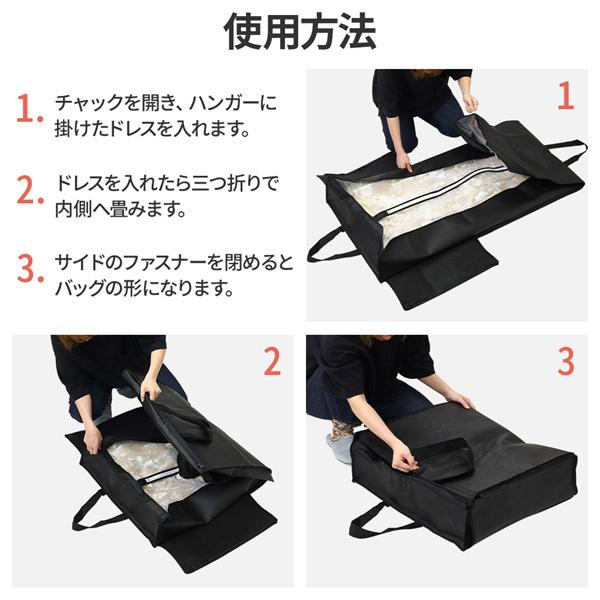 使用方法

1. チャックを開き、ハンガーに掛けたドレスを入れます。

2. ドレスを入れたら三つ折りで内側へ畳みます。

3. サイドのファスナーを閉めるとバッグの形になります。

1

2

3