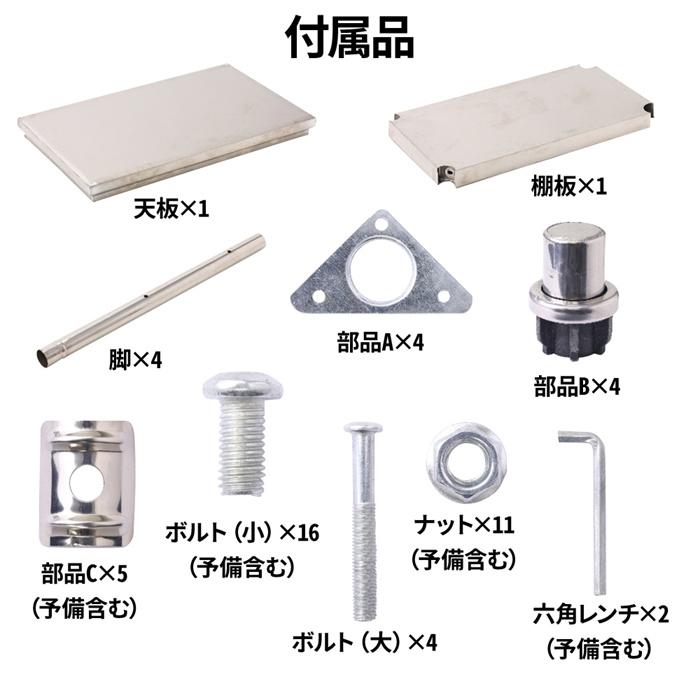 付属品

天板×1

棚板×1

脚×4

部品A×4

部品B×4

部品C×5
（予備含む）

ボルト（小）×16
（予備含む）

ボルト（大）×4

ナット×11
（予備含む）

六角レンチ×2
（予備含む）