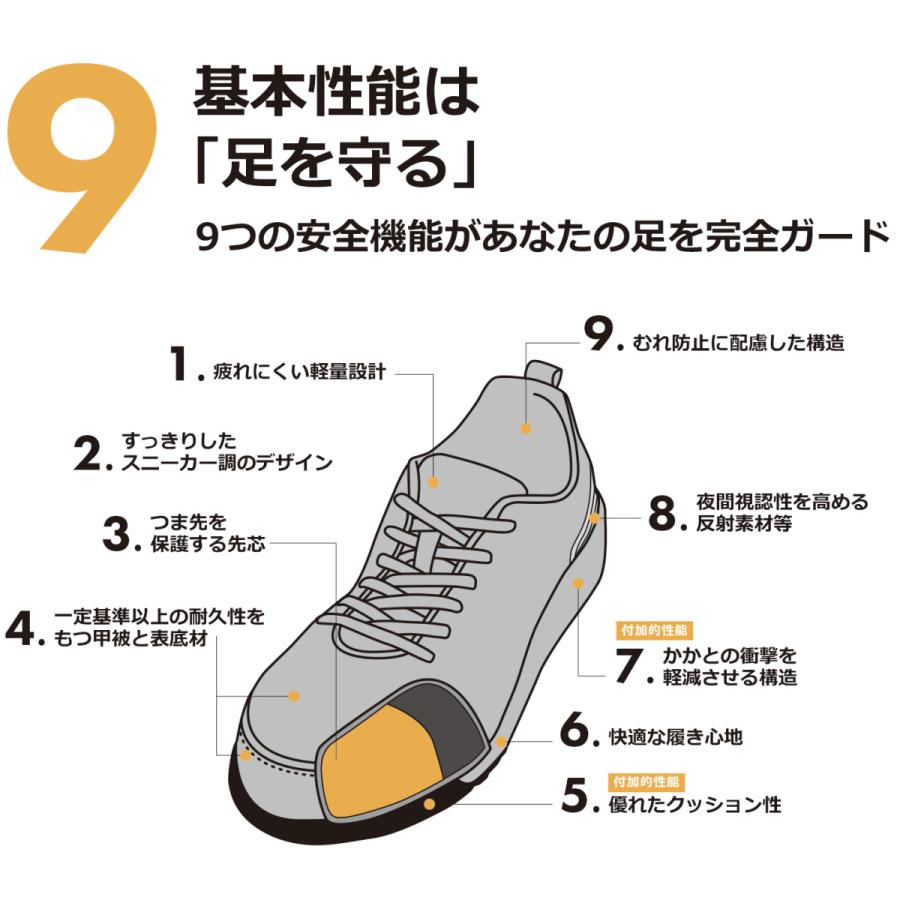 9 基本性能は
「足を守る」
9つの安全機能があなたの足を完全ガード

1. 疲れにくい軽量設計

2. すっきりした スニーカー調のデザイン

3. つま先を 保護する先芯

4. 一定基準以上の耐久性を もつ甲被と表底材

9. むれ防止に配慮した構造

8. 夜間視認性を高める 反射素材等

付加的性能
7. かかとの衝撃を 軽減させる構造

6. 快適な履き心地

付加的性能
5. 優れたクッション性