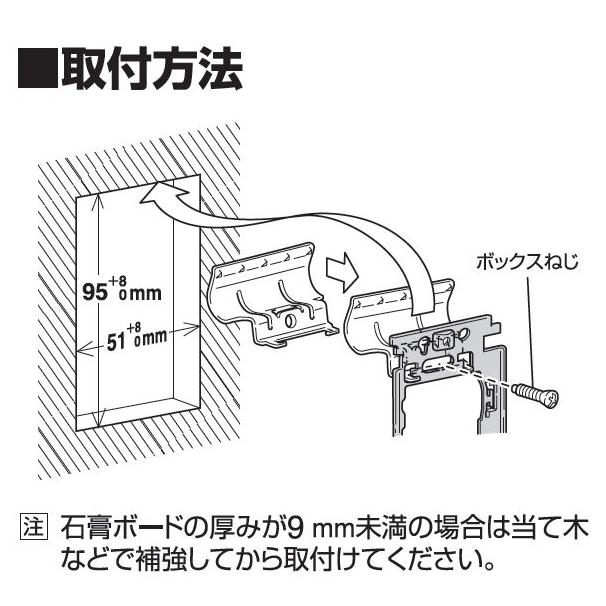 ■取付方法

$95^{+8}_{0}$mm

$51^{+8}_{0}$mm

ボックスねじ

注 石膏ボードの厚みが9 mm未満の場合は当て木などで補強してから取付けてください。