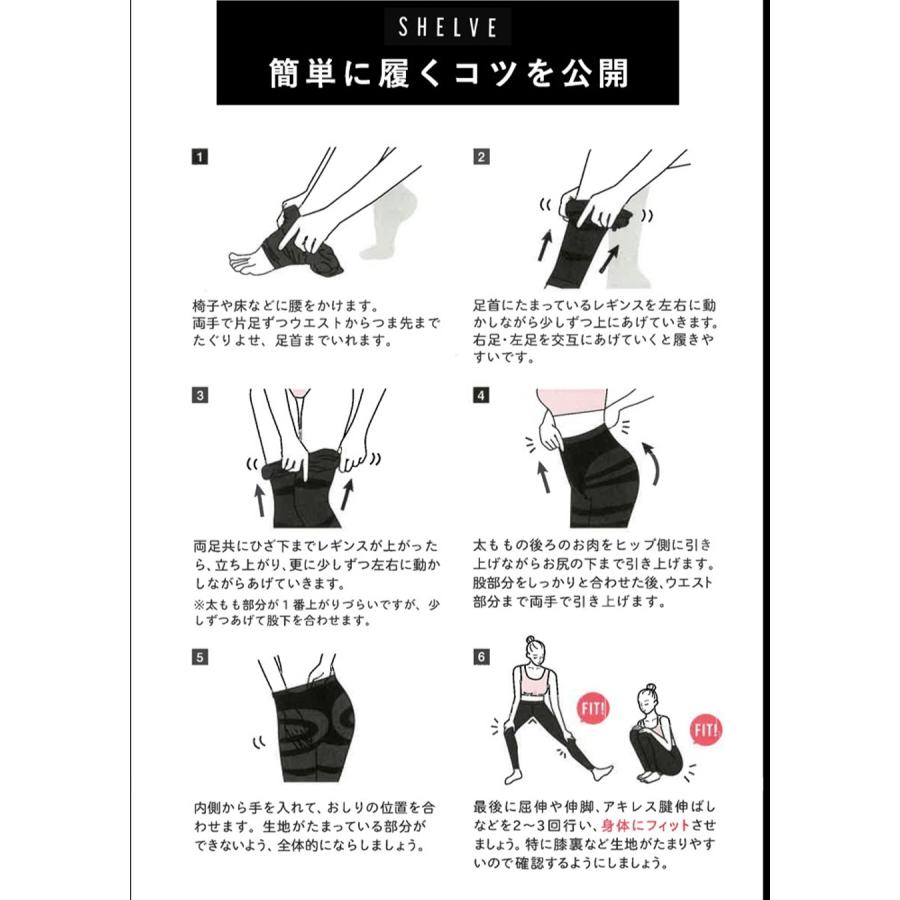 SHELVE
簡単に履くコツを公開

1

椅子や床などに腰をかけます。両手で片足ずつウエストからつま先までたぐりよせ、足首までいれます。

2

足首にたまっているレギンスを左右に動かしながら少しずつ上にあげていきます。右足・左足を交互にあげていくと履きやすいです。

3

両足共にひざ下までレギンスが上がったら、立ち上がり、更に少しずつ左右に動かしながらあげていきます。

※太もも部分が1番上がりづらいですが、少しずつあげて股下を合わせます。

4

太ももの後ろのお肉をヒップ側に引き上げながらお尻の下まで引き上げます。股部分をしっかりと合わせた後、ウエスト部分まで両手で引き上げます。

5

内側から手を入れて、おしりの位置を合わせます。生地がたまっている部分ができないよう、全体的にならしましょう。

6

FIT!

FIT!

最後に屈伸や伸脚、アキレス腱伸ばしなどを2〜3回行い、身体にフィットさせましょう。特に膝裏など生地がたまりやすいので確認するようにしましょう。