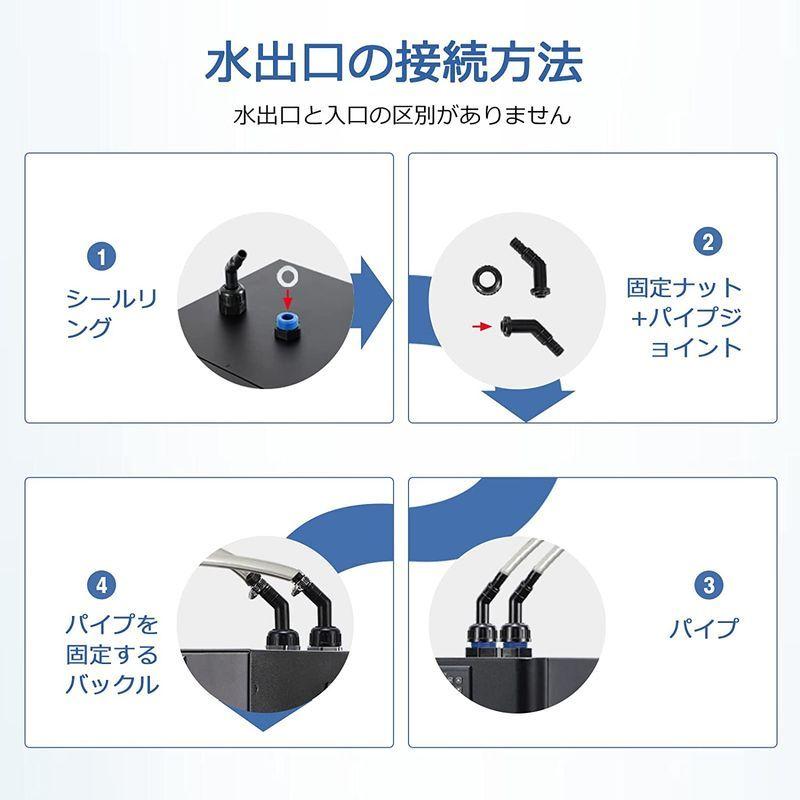 水出口の接続方法

水出口と入口の区別がありません

1
シールリング

2
固定ナット+パイプジョイント

4
パイプを固定するバックル

3
パイプ