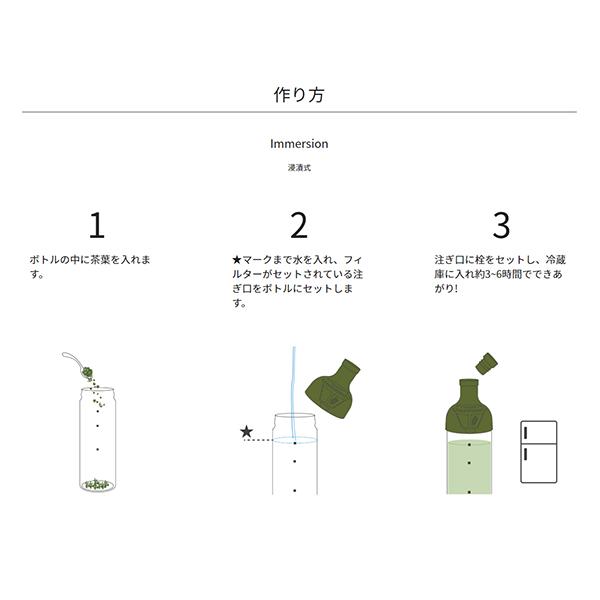 作り方

Immersion

浸漬式

1

ボトルの中に茶葉を入れます。

2

★マークまで水を入れ、フィルターがセットされている注ぎ口をボトルにセットします。

3

注ぎ口に栓をセットし、冷蔵庫に入れ約3~6時間でできあがり!

★