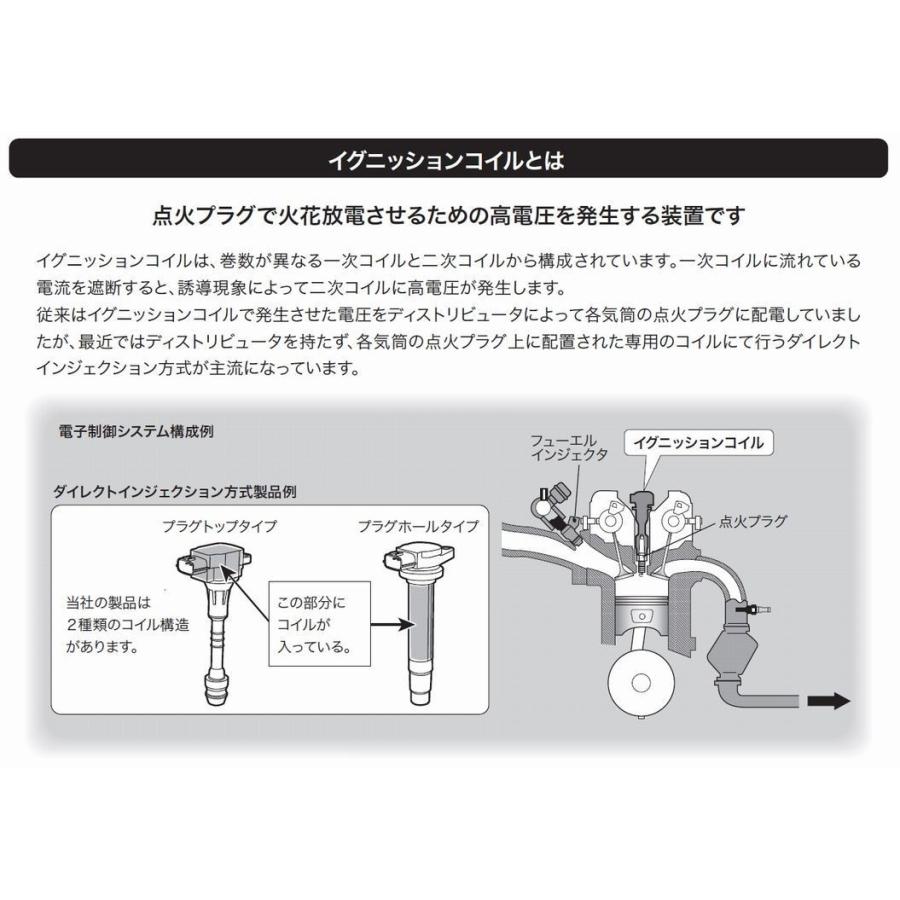 イグニッションコイルとは

点火プラグで火花放電させるための高電圧を発生する装置です

イグニッションコイルは、巻数が異なる一次コイルと二次コイルから構成されています。一次コイルに流れている電流を遮断すると、誘導現象によって二次コイルに高電圧が発生します。
従来はイグニッションコイルで発生させた電圧をディストリビュータによって各気筒の点火プラグに配電していましたが、最近ではディストリビュータを持たず、各気筒の点火プラグ上に配置された専用のコイルにて行うダイレクトインジェクション方式が主流になっています。

電子制御システム構成例

ダイレクトインジェクション方式製品例

プラグトップタイプ

プラグホールタイプ

当社の製品は2種類のコイル構造があります。

この部分にコイルが入っている。

フューエルインジェクタ

イグニッションコイル

点火プラグ