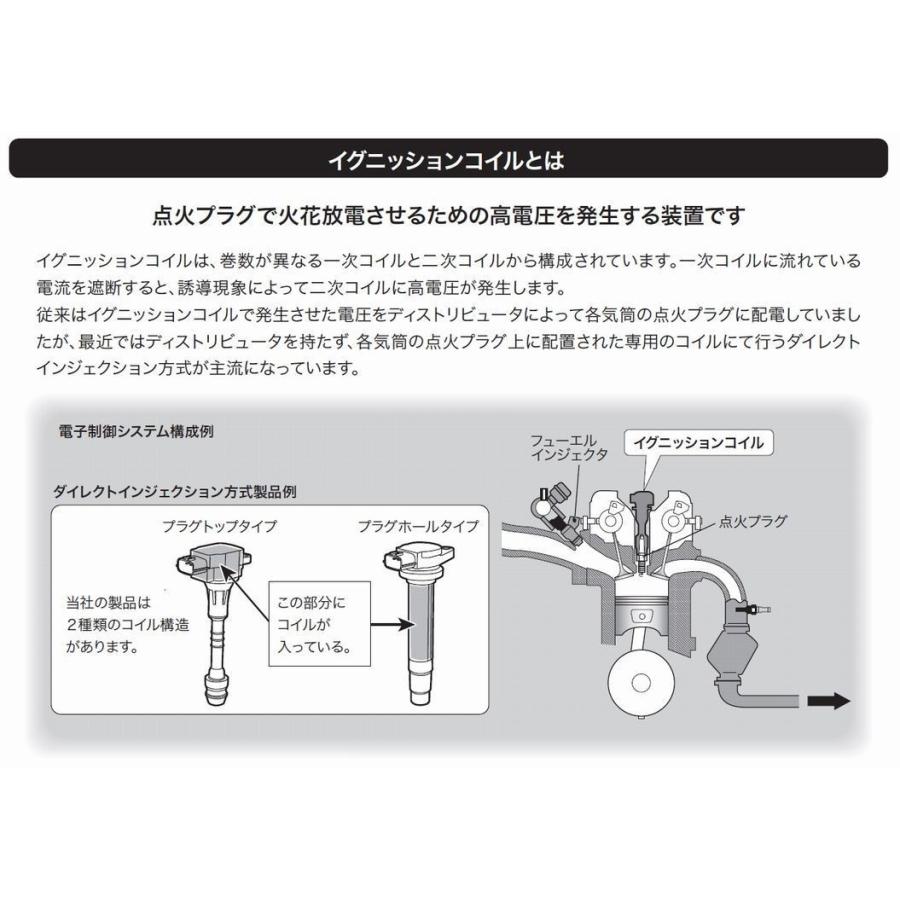 イグニッションコイルとは

点火プラグで火花放電させるための高電圧を発生する装置です

イグニッションコイルは、巻数が異なる一次コイルと二次コイルから構成されています。一次コイルに流れている電流を遮断すると、誘導現象によって二次コイルに高電圧が発生します。
従来はイグニッションコイルで発生させた電圧をディストリビュータによって各気筒の点火プラグに配電していましたが、最近ではディストリビュータを持たず、各気筒の点火プラグ上に配置された専用のコイルにて行うダイレクトインジェクション方式が主流になっています。

電子制御システム構成例

ダイレクトインジェクション方式製品例

プラグトップタイプ

プラグホールタイプ

当社の製品は2種類のコイル構造があります。

この部分にコイルが入っている。

フューエルインジェクタ

イグニッションコイル

点火プラグ