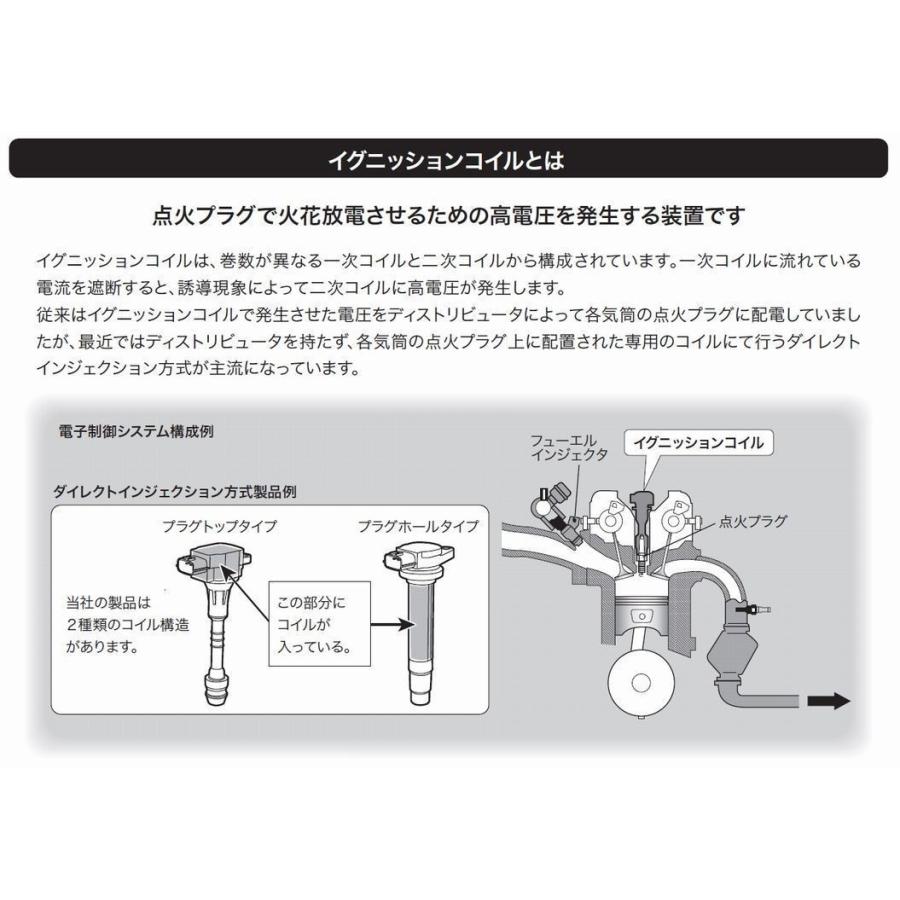 イグニッションコイルとは

点火プラグで火花放電させるための高電圧を発生する装置です

イグニッションコイルは、巻数が異なる一次コイルと二次コイルから構成されています。一次コイルに流れている電流を遮断すると、誘導現象によって二次コイルに高電圧が発生します。
従来はイグニッションコイルで発生させた電圧をディストリビュータによって各気筒の点火プラグに配電していましたが、最近ではディストリビュータを持たず、各気筒の点火プラグ上に配置された専用のコイルにて行うダイレクトインジェクション方式が主流になっています。

電子制御システム構成例

ダイレクトインジェクション方式製品例

プラグトップタイプ

プラグホールタイプ

当社の製品は2種類のコイル構造があります。

この部分にコイルが入っている。

フューエルインジェクタ

イグニッションコイル

点火プラグ