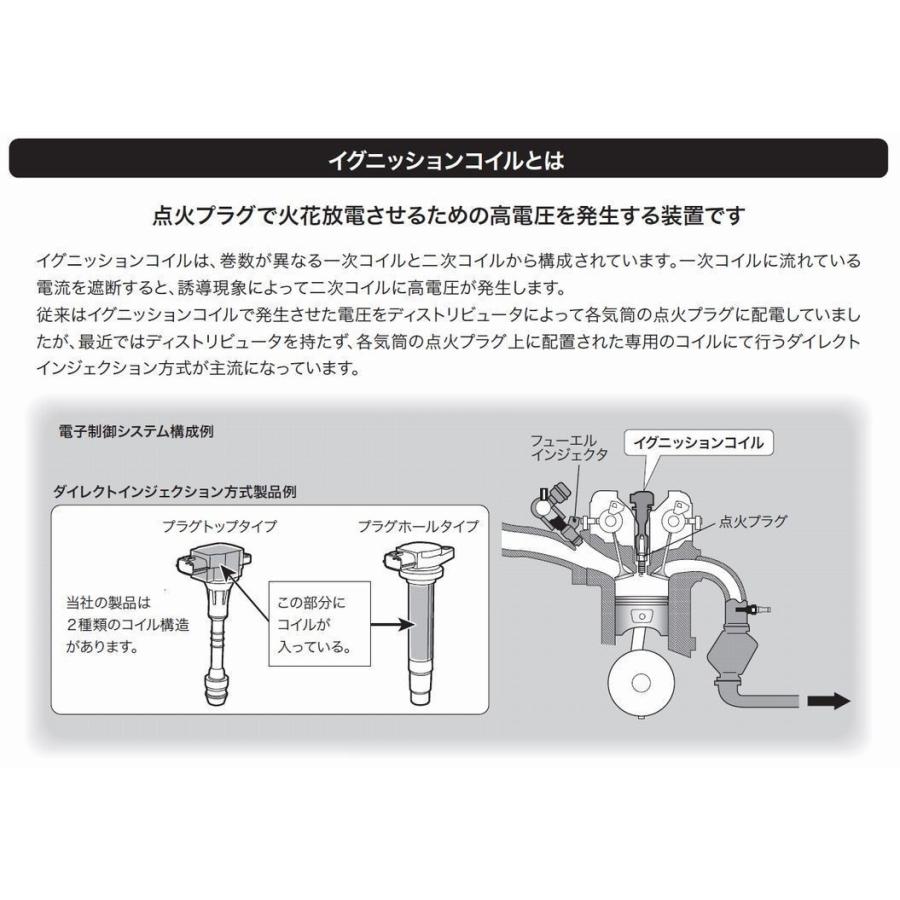 イグニッションコイルとは

点火プラグで火花放電させるための高電圧を発生する装置です

イグニッションコイルは、巻数が異なる一次コイルと二次コイルから構成されています。一次コイルに流れている電流を遮断すると、誘導現象によって二次コイルに高電圧が発生します。
従来はイグニッションコイルで発生させた電圧をディストリビュータによって各気筒の点火プラグに配電していましたが、最近ではディストリビュータを持たず、各気筒の点火プラグ上に配置された専用のコイルにて行うダイレクトインジェクション方式が主流になっています。

電子制御システム構成例

ダイレクトインジェクション方式製品例

プラグトップタイプ

プラグホールタイプ

当社の製品は2種類のコイル構造があります。

この部分にコイルが入っている。

フューエルインジェクタ

イグニッションコイル

点火プラグ