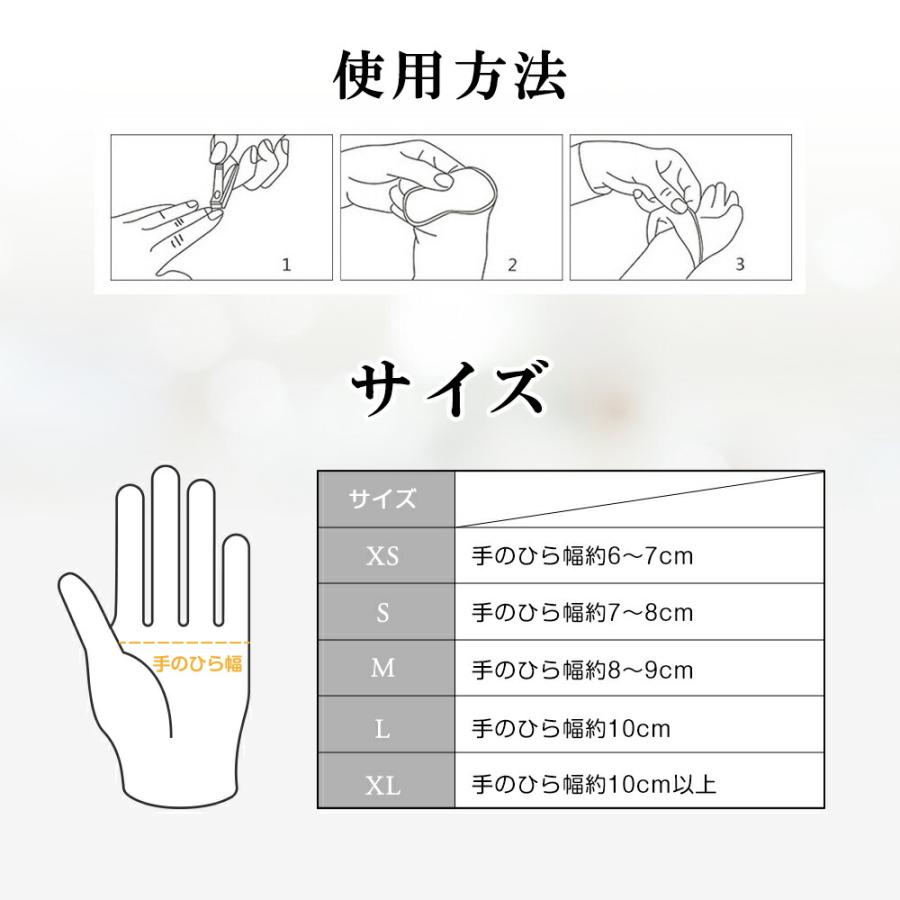 使用方法

1

2

3

サイズ

手のひら幅

| サイズ | |
|---|---|
| XS | 手のひら幅約6～7cm |
| S | 手のひら幅約7～8cm |
| M | 手のひら幅約8～9cm |
| L | 手のひら幅約10cm |
| XL | 手のひら幅約10cm以上 |