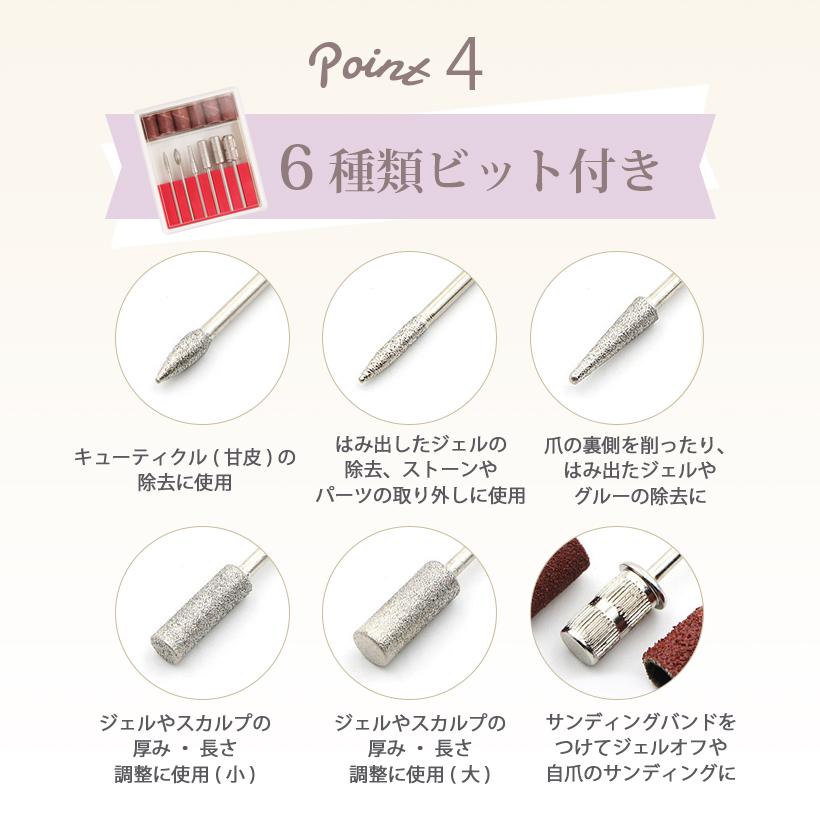 Point 4

6 種類ビット付き

キューティクル ( 甘皮 ) の除去に使用

はみ出したジェルの除去、ストーンやパーツの取り外しに使用

爪の裏側を削ったり、はみ出たジェルやグルーの除去に

ジェルやスカルプの厚み ・ 長さ調整に使用 ( 小 )

ジェルやスカルプの厚み ・ 長さ調整に使用 ( 大 )

サンディングバンドをつけてジェルオフや自爪のサンディングに