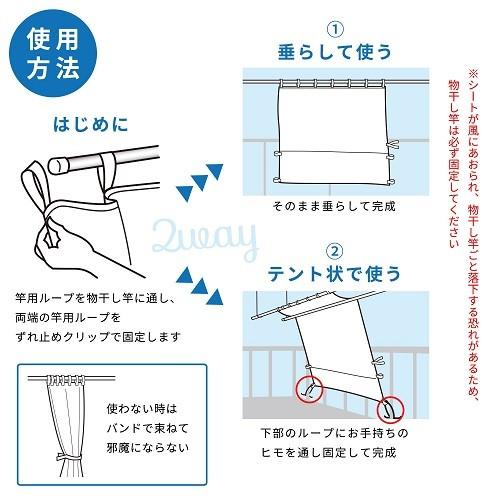 使用方法

はじめに

竿用ループを物干し竿に通し、両端の竿用ループをずれ止めクリップで固定します

使わない時はバンドで束ねて邪魔にならない

2way

①
垂らして使う

そのまま垂らして完成

②
テント状で使う

下部のループにお手持ちのヒモを通し固定して完成

※シートが風にあおられ、物干し竿ごと落下する恐れがあるため、物干し竿は必ず固定してください