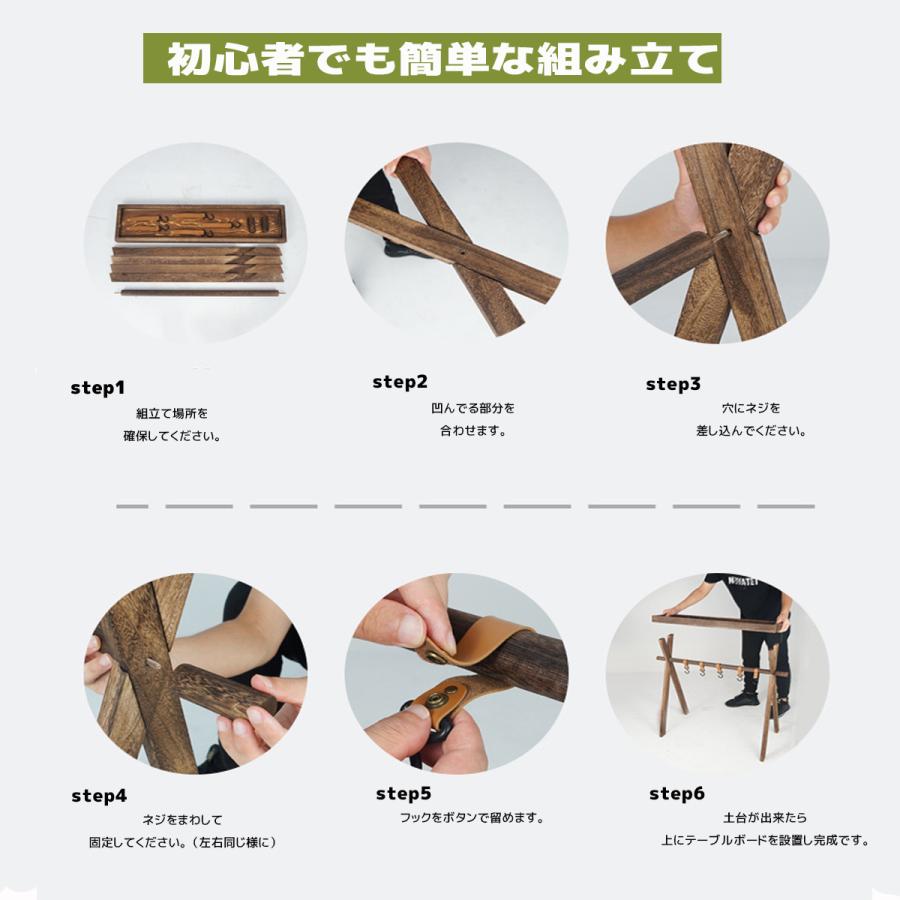 初心者でも簡単な組み立て

step1
組立て場所を
確保してください。

step2
凹んでる部分を
合わせます。

step3
穴にネジを
差し込んでください。

step4
ネジをまわして
固定してください。（左右同じ様に）

step5
フックをボタンで留めます。

step6
土台が出来たら
上にテーブルボードを設置し完成です。