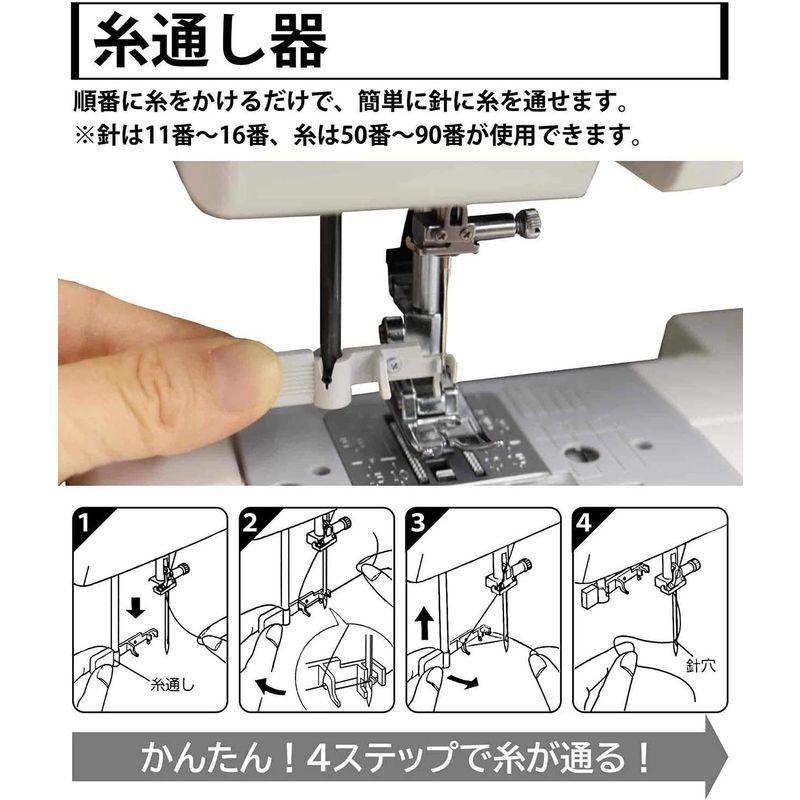 糸通し器

順番に糸をかけるだけで、簡単に針に糸を通せます。
※針は11番～16番、糸は50番～90番が使用できます。

1

糸通し

2

3

4

針穴

かんたん！4ステップで糸が通る！