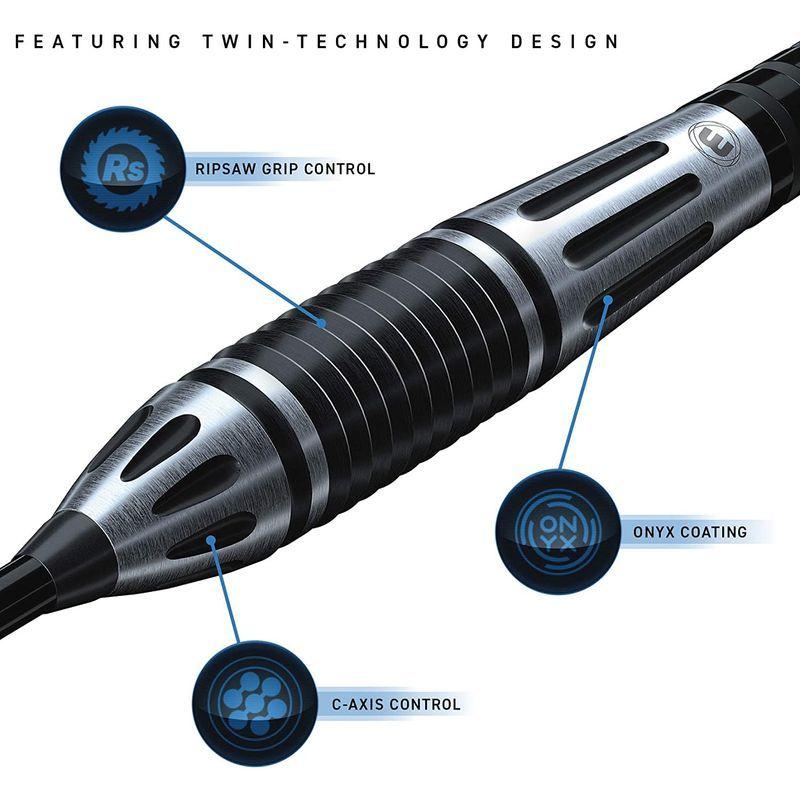 FEATURING TWIN-TECHNOLOGY DESIGN

Rs

RIPSAW GRIP CONTROL

ON
YX

ONYX COATING

C-AXIS CONTROL