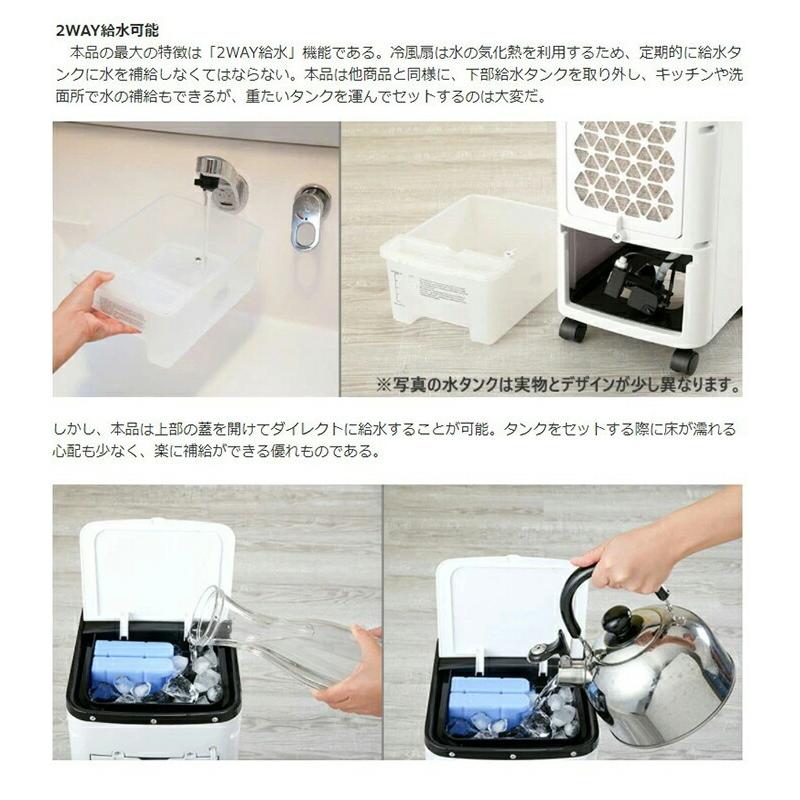 2WAY給水可能

本品の最大の特徴は「2WAY給水」機能である。冷風扇は水の気化熱を利用するため、定期的に給水タンクに水を補給しなくてはならない。本品は他商品と同様に、下部給水タンクを取り外し、キッチンや洗面所で水の補給もできるが、重たいタンクを運んでセットするのは大変だ。

※写真の水タンクは実物とデザインが少し異なります。

しかし、本品は上部の蓋を開けてダイレクトに給水することが可能。タンクをセットする際に床が濡れる心配も少なく、楽に補給ができる優れものである。