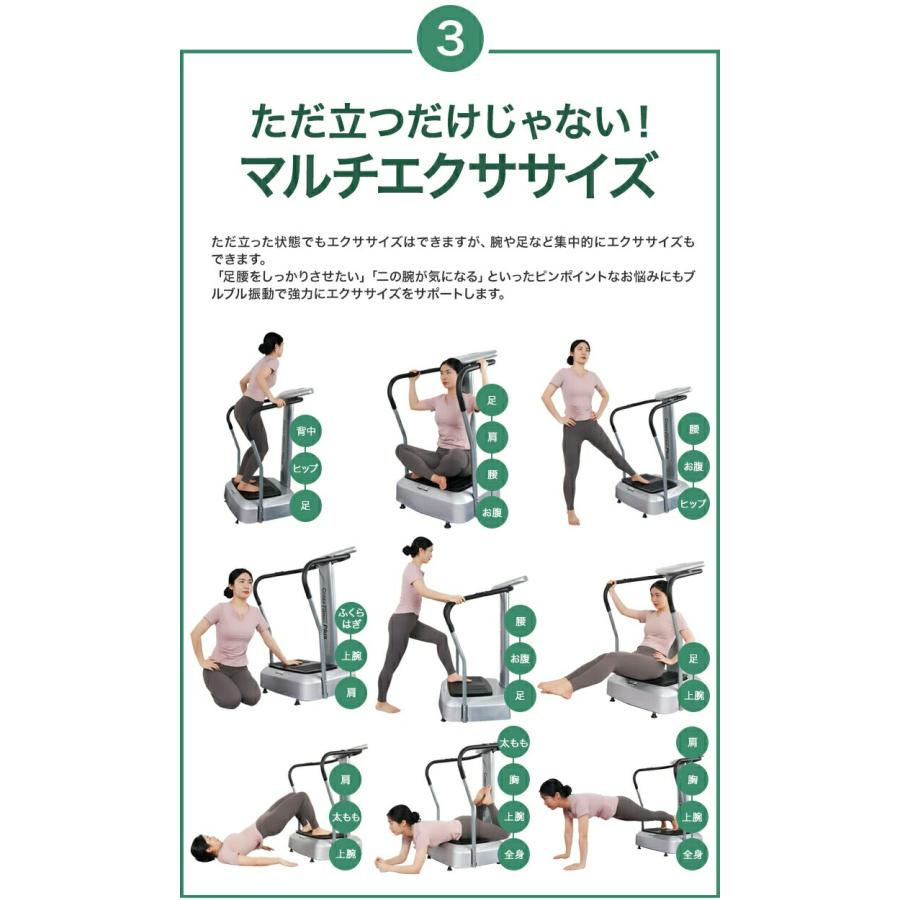 3

ただ立つだけじゃない！
マルチエクササイズ

ただ立った状態でもエクササイズはできますが、腕や足など集中的にエクササイズもできます。
「足腰をしっかりさせたい」「二の腕が気になる」といったピンポイントなお悩みにもブルブル振動で強力にエクササイズをサポートします。

背中
ヒップ
足

足
肩
腰
お腹

腰
お腹
ヒップ

ふくらはぎ
上腕
肩

腰
お腹
足

足
上腕

肩
太もも
上腕

太もも
胸
上腕
全身

肩
胸
上腕
全身