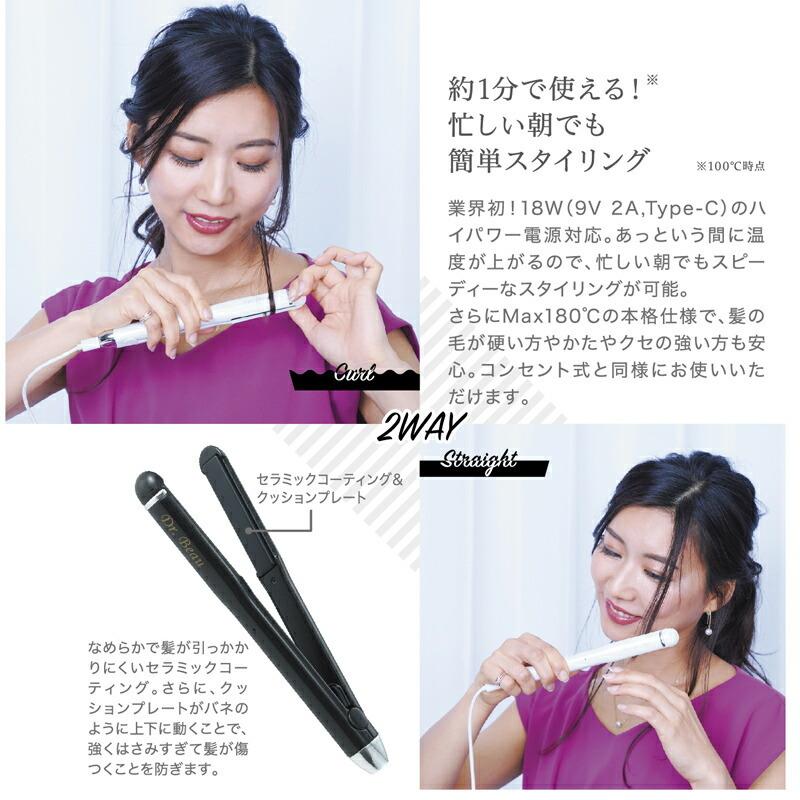 約1分で使える!※
忙しい朝でも
簡単スタイリング

※100℃時点

業界初!18W(9V 2A,Type-C)のハイパワー電源対応。あっという間に温度が上がるので、忙しい朝でもスピーディーなスタイリングが可能。
さらにMax180℃の本格仕様で、髪の毛が硬い方やかたやクセの強い方も安心。コンセント式と同様にお使いいただけます。

Curl

2WAY

Straight

セラミックコーティング&
クッションプレート

Dr Beau

なめらかで髪が引っかかりにくいセラミックコーティング。さらに、クッションプレートがバネのように上下に動くことで、強くはさみすぎて髪が傷つくことを防ぎます。