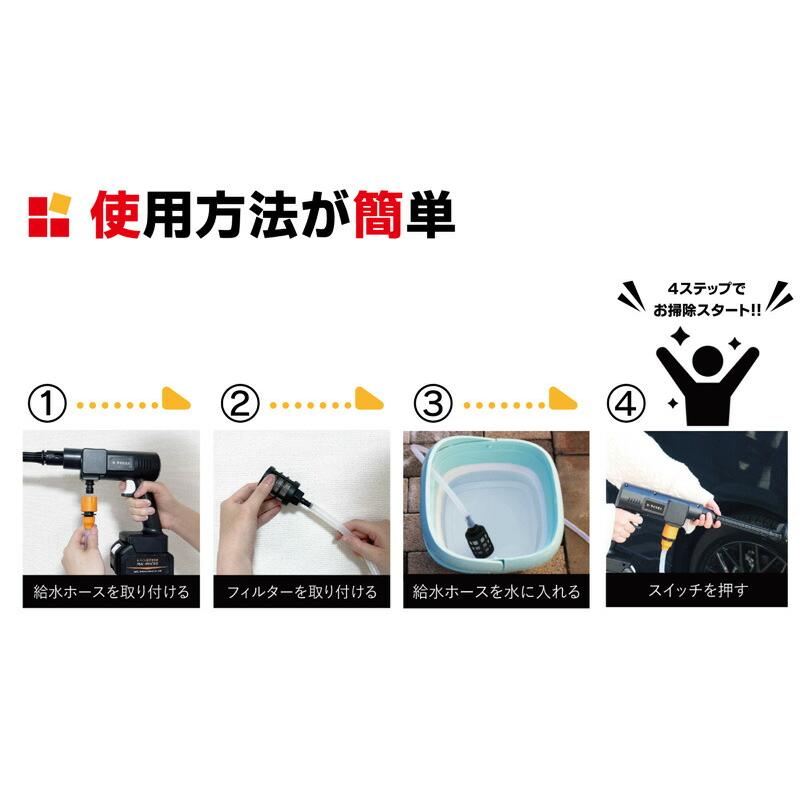 使用方法が簡単

4ステップで
お掃除スタート!!

①
給水ホースを取り付ける

②
フィルターを取り付ける

③
給水ホースを水に入れる

④
スイッチを押す