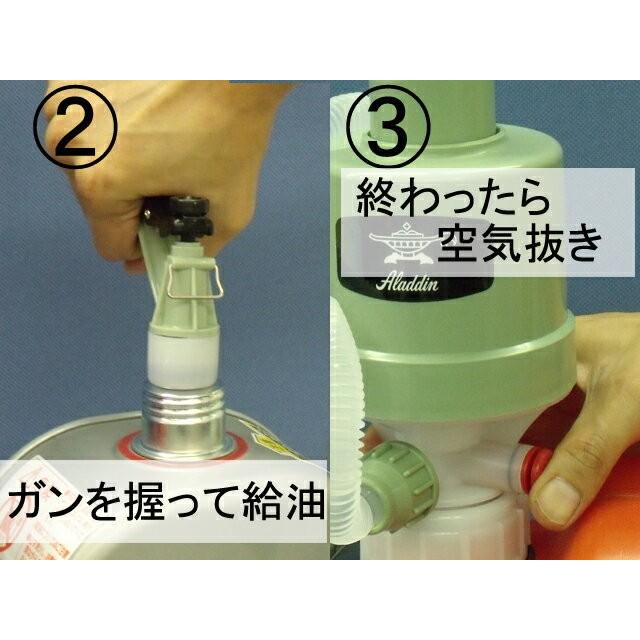 ②

ガンを握って給油

③

終わったら
空気抜き

Aladdin