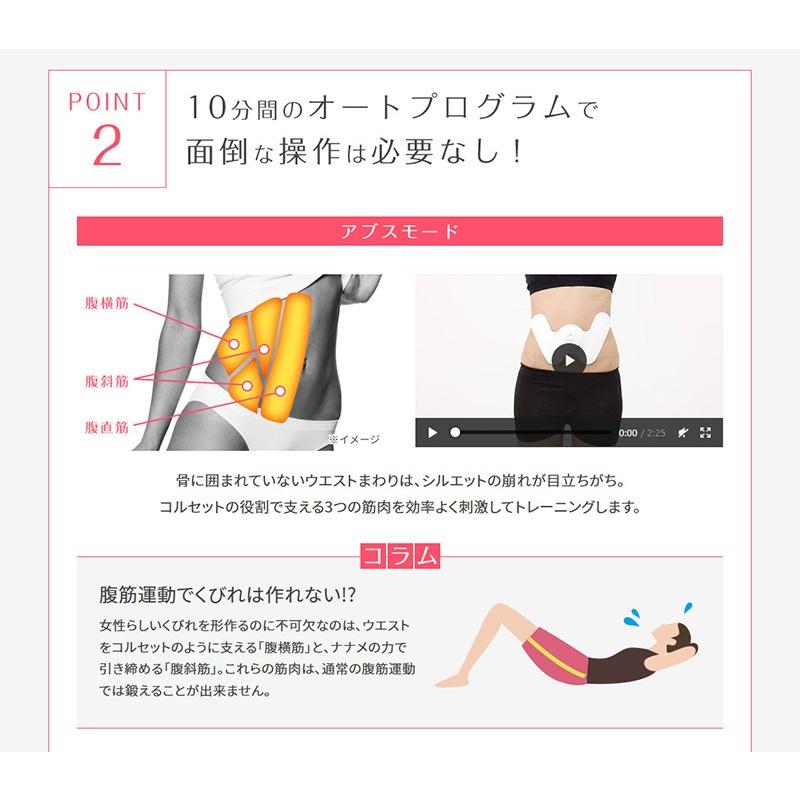 POINT
2

10分間のオートプログラムで
面倒な操作は必要なし！

アブスモード

腹横筋
腹斜筋
腹直筋
※イメージ

0:00 / 2:25

骨に囲まれていないウエストまわりは、シルエットの崩れが目立ちがち。
コルセットの役割で支える3つの筋肉を効率よく刺激してトレーニングします。

コラム

腹筋運動でくびれは作れない!?

女性らしいくびれを形作るのに不可欠なのは、ウエストをコルセットのように支える「腹横筋」と、ナナメの力で引き締める「腹斜筋」。これらの筋肉は、通常の腹筋運動では鍛えることが出来ません。