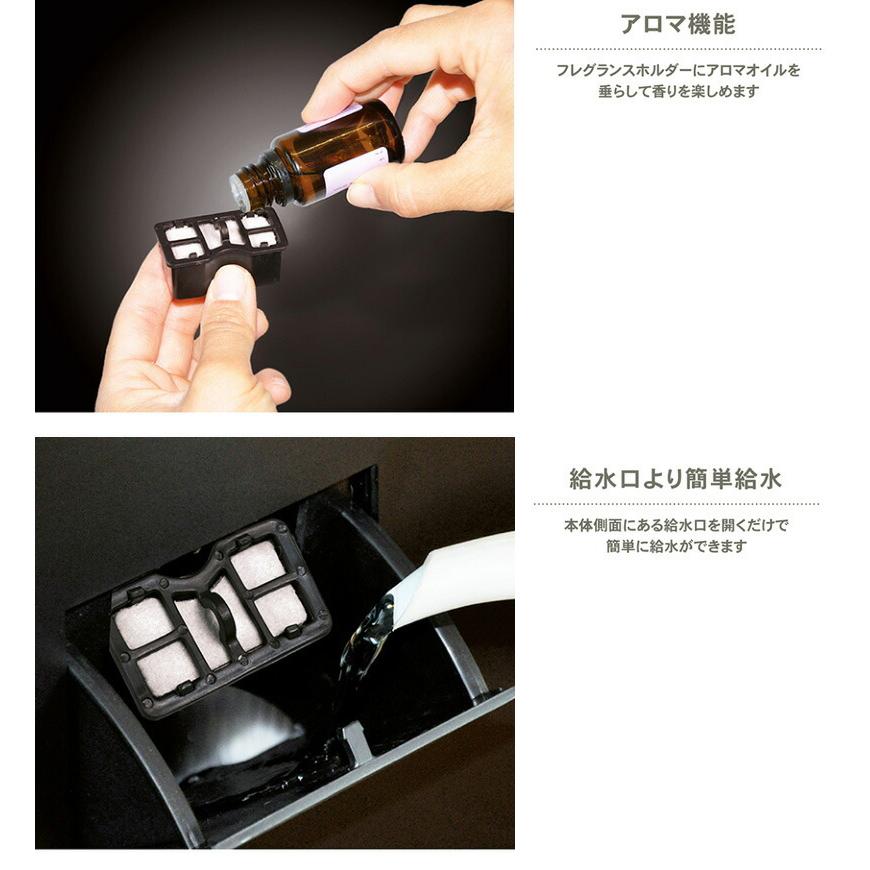 アロマ機能

フレグランスホルダーにアロマオイルを垂らして香りを楽しめます

給水口より簡単給水

本体側面にある給水口を開くだけで簡単に給水ができます